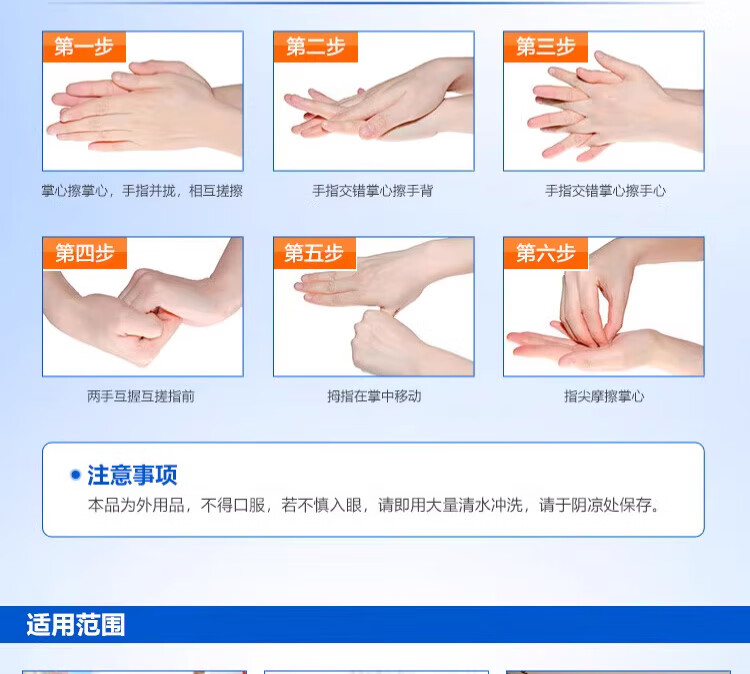 第一步

掌心擦掌心，手指并拢，相互搓擦

第二步

手指交错掌心擦手背

第三步

手指交错掌心擦手心

第四步

两手互握互搓指前

第五步

拇指在掌中移动

第六步

指尖摩擦掌心

• 注意事项

本品为外用品，不得口服，若不慎入眼，请即用大量清水冲洗，请于阴凉处保存。

适用范围