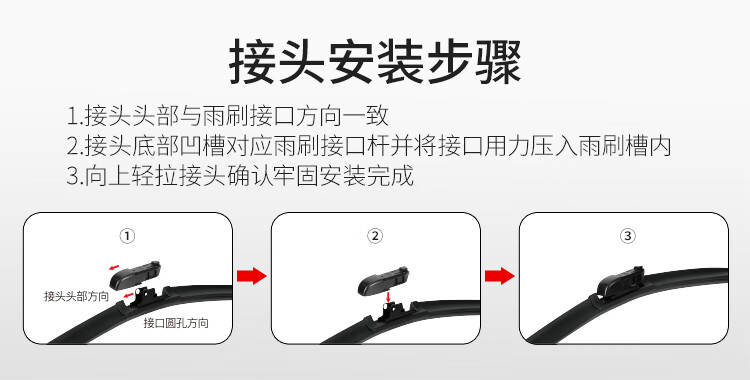 接头安装步骤

1.接头头部与雨刷接口方向一致
2.接头底部凹槽对应雨刷接口杆并将接口用力压入雨刷槽内
3.向上轻拉接头确认牢固安装完成

①

接头头部方向

接口圆孔方向

②

③