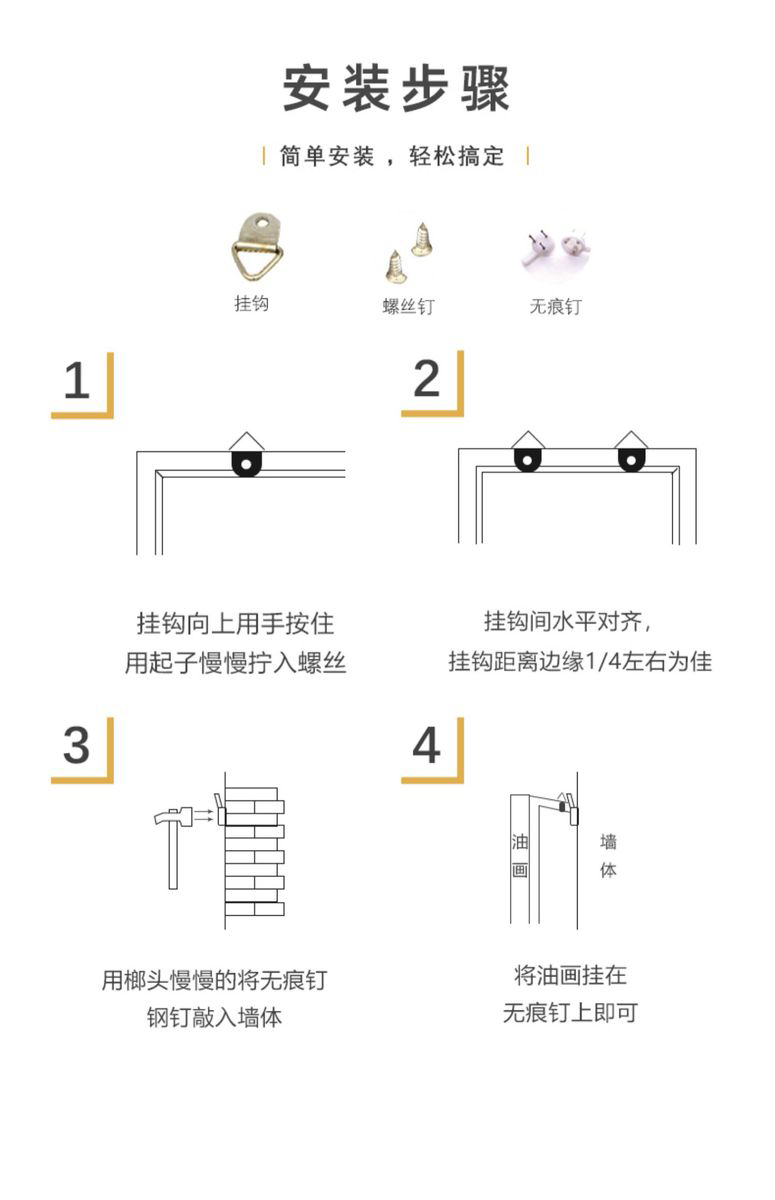 安装步骤

简单安装，轻松搞定

挂钩

螺丝钉

无痕钉

1

挂钩向上用手按住
用起子慢慢拧入螺丝

2

挂钩间水平对齐，
挂钩距离边缘1/4左右为佳

3

用榔头慢慢的将无痕钉
钢钉敲入墙体

4

油画

墙体

将油画挂在
无痕钉上即可