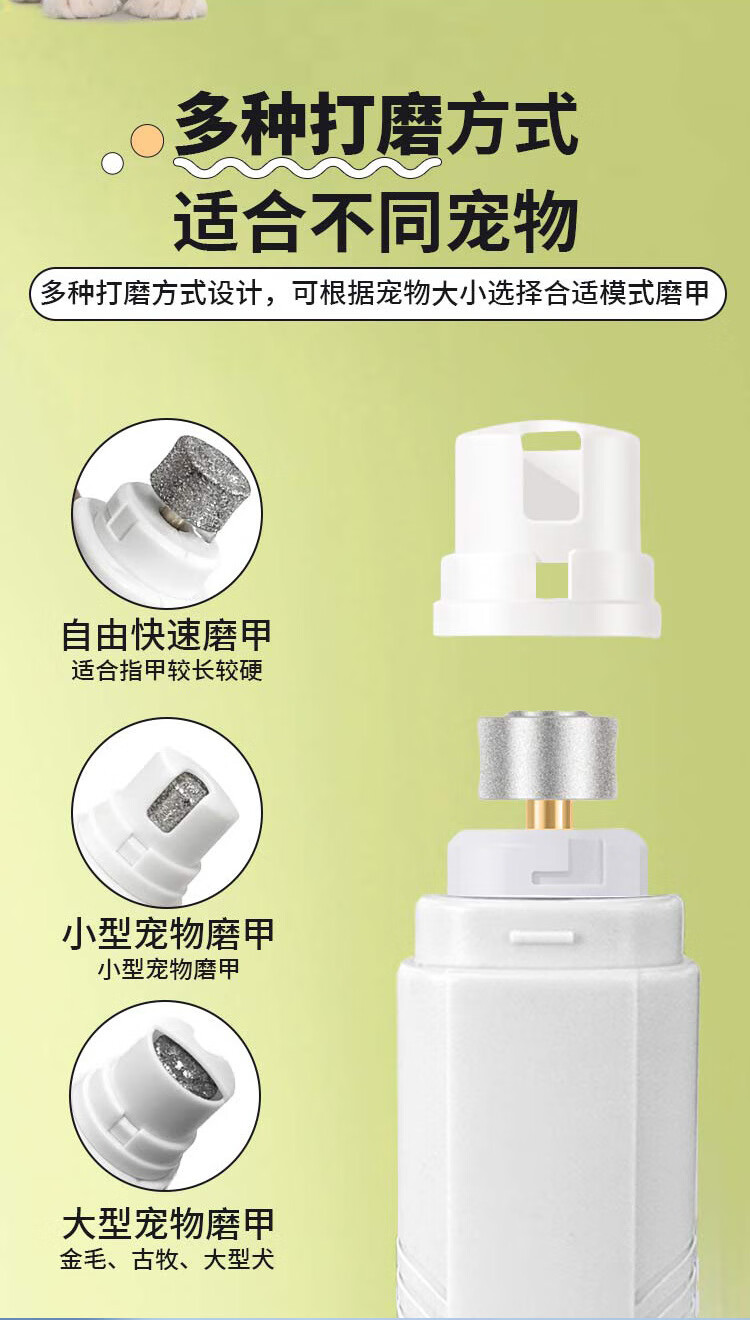 多种打磨方式
适合不同宠物

多种打磨方式设计，可根据宠物大小选择合适模式磨甲

自由快速磨甲
适合指甲较长较硬

小型宠物磨甲
小型宠物磨甲

大型宠物磨甲
金毛、古牧、大型犬