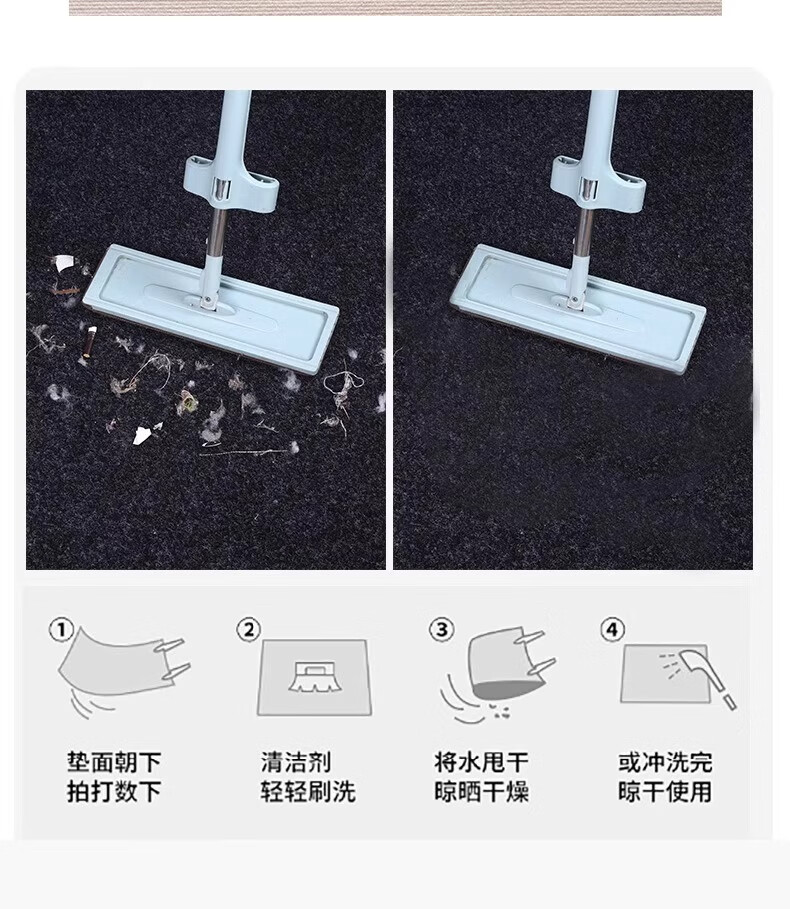 ①
垫面朝下
拍打数下

②
清洁剂
轻轻刷洗

③
将水甩干
晾晒干燥

④
或冲洗完
晾干使用