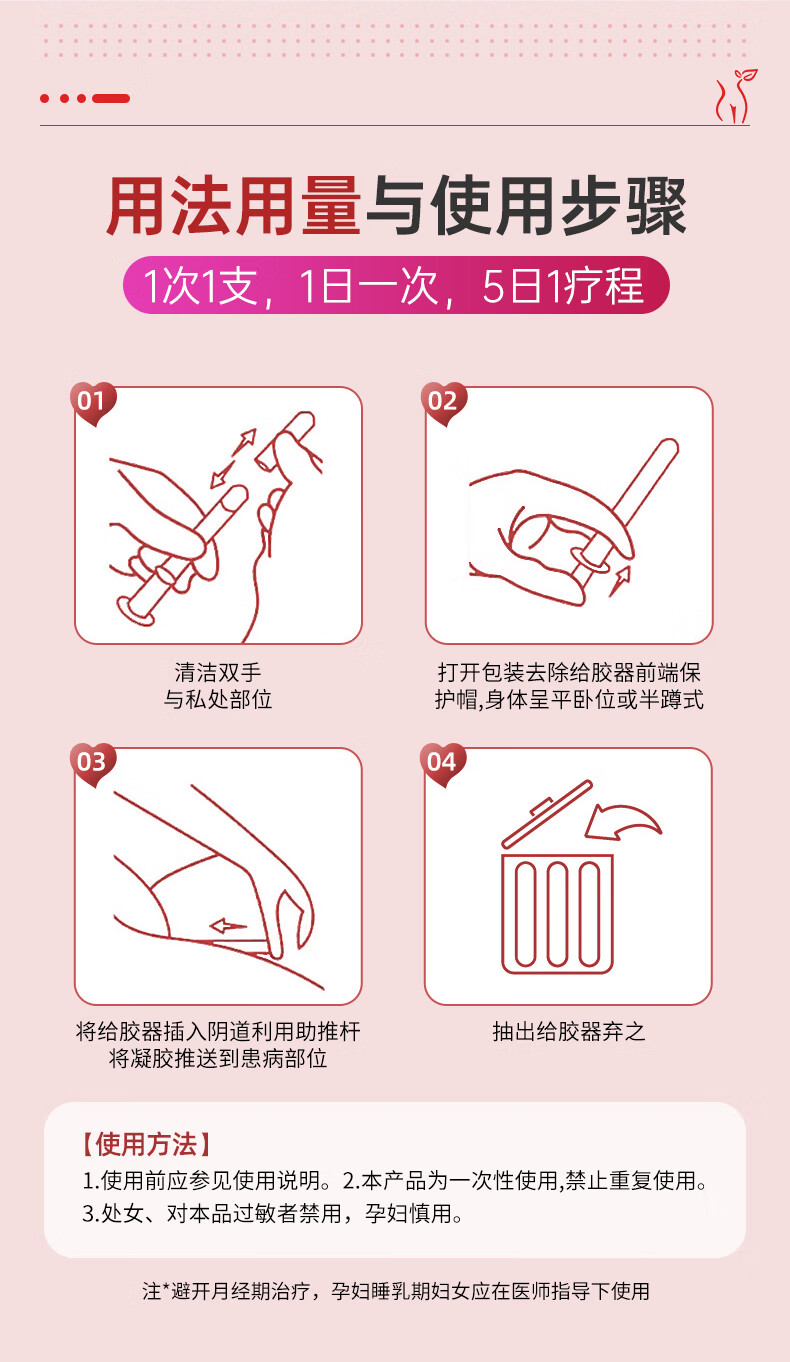 用法用量与使用步骤

1次1支，1日一次，5日1疗程

01

清洁双手
与私处部位

02

打开包装去除给胶器前端保护帽,身体呈平卧位或半蹲式

03

将给胶器插入阴道利用助推杆
将凝胶推送到患病部位

04

抽出给胶器弃之

【使用方法】

1.使用前应参见使用说明。2.本产品为一次性使用,禁止重复使用。
3.处女、对本品过敏者禁用，孕妇慎用。

注*避开月经期治疗，孕妇睡乳期妇女应在医师指导下使用