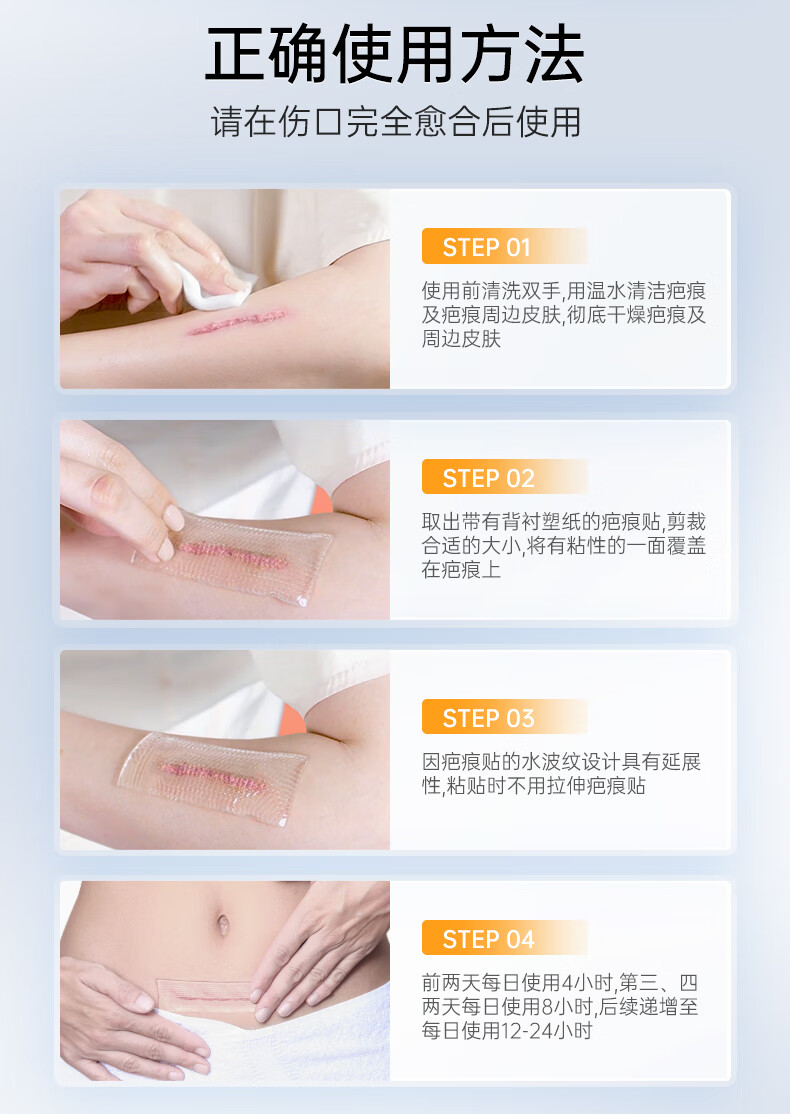 正确使用方法

请在伤口完全愈合后使用

STEP 01

使用前清洗双手,用温水清洁疤痕及疤痕周边皮肤,彻底干燥疤痕及周边皮肤

STEP 02

取出带有背衬塑纸的疤痕贴,剪裁合适的大小,将有粘性的一面覆盖在疤痕上

STEP 03

因疤痕贴的水波纹设计具有延展性,粘贴时不用拉伸疤痕贴

STEP 04

前两天每日使用4小时,第三、四两天每日使用8小时,后续递增至每日使用12-24小时