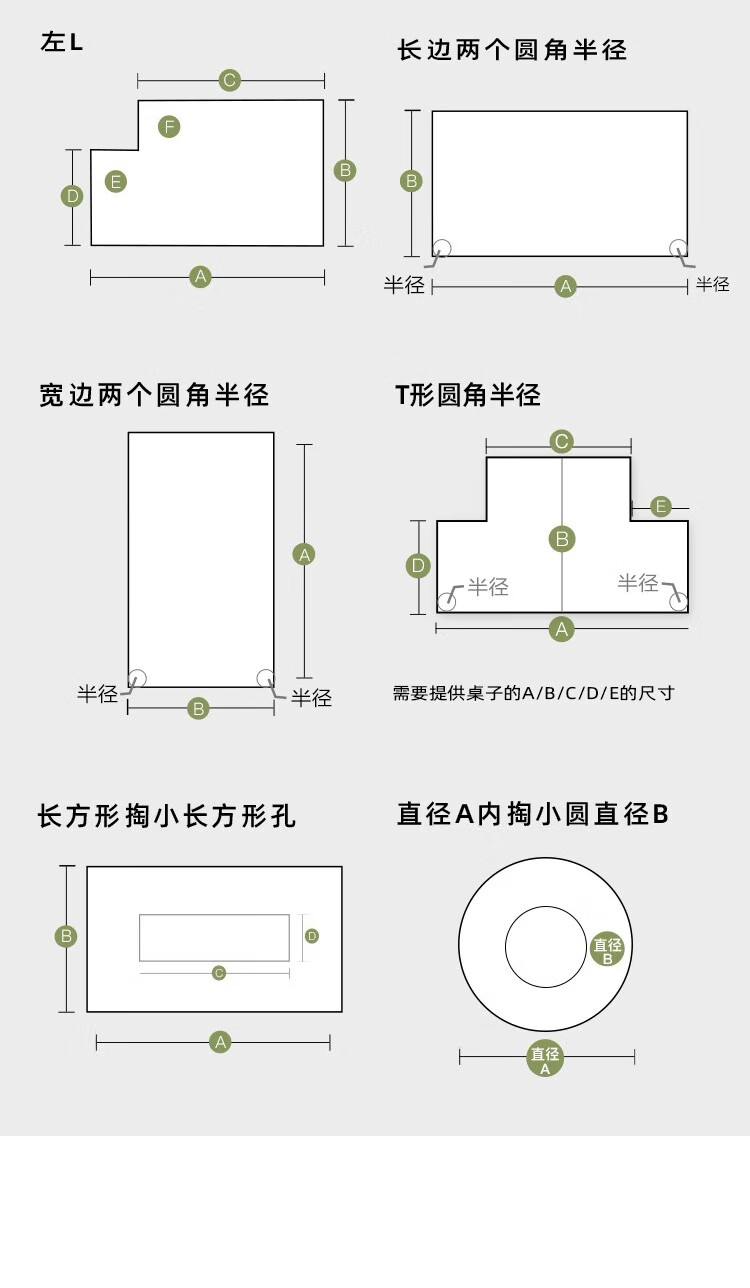 左L

C
F
E
D
B
A

长边两个圆角半径

B
半径
A
半径

宽边两个圆角半径

A
半径
B
半径

T形圆角半径

C
E
B
D
半径
半径
A

需要提供桌子的A/B/C/D/E的尺寸

长方形掏小长方形孔

B
D
C
A

直径A内掏小圆直径B

直径
B
直径
A