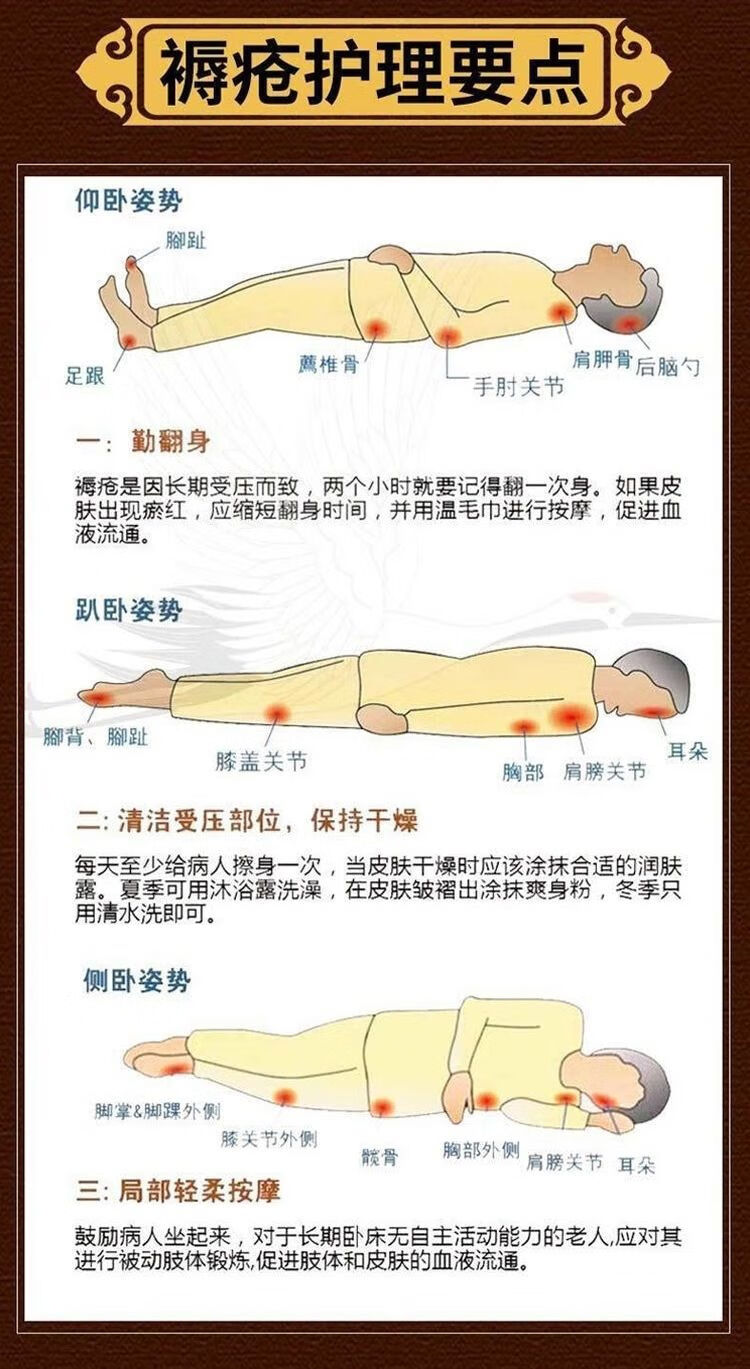 褥疮护理要点

仰卧姿势

脚趾
足跟
薦椎骨
手肘关节
肩胛骨
后脑勺

一：勤翻身

褥疮是因长期受压而致，两个小时就要记得翻一次身。如果皮肤出现瘀红，应缩短翻身时间，并用温毛巾进行按摩，促进血液流通。

趴卧姿势

脚背、脚趾
膝盖关节
胸部
肩膀关节
耳朵

二：清洁受压部位，保持干燥

每天至少给病人擦身一次，当皮肤干燥时应该涂抹合适的润肤露。夏季可用沐浴露洗澡，在皮肤皱褶出涂抹爽身粉，冬季只用清水洗即可。

侧卧姿势

脚掌&脚踝外侧
膝关节外侧
髋骨
胸部外侧
肩膀关节
耳朵

三：局部轻柔按摩

鼓励病人坐起来，对于长期卧床无自主活动能力的老人，应对其进行被动肢体锻炼，促进肢体和皮肤的血液流通。