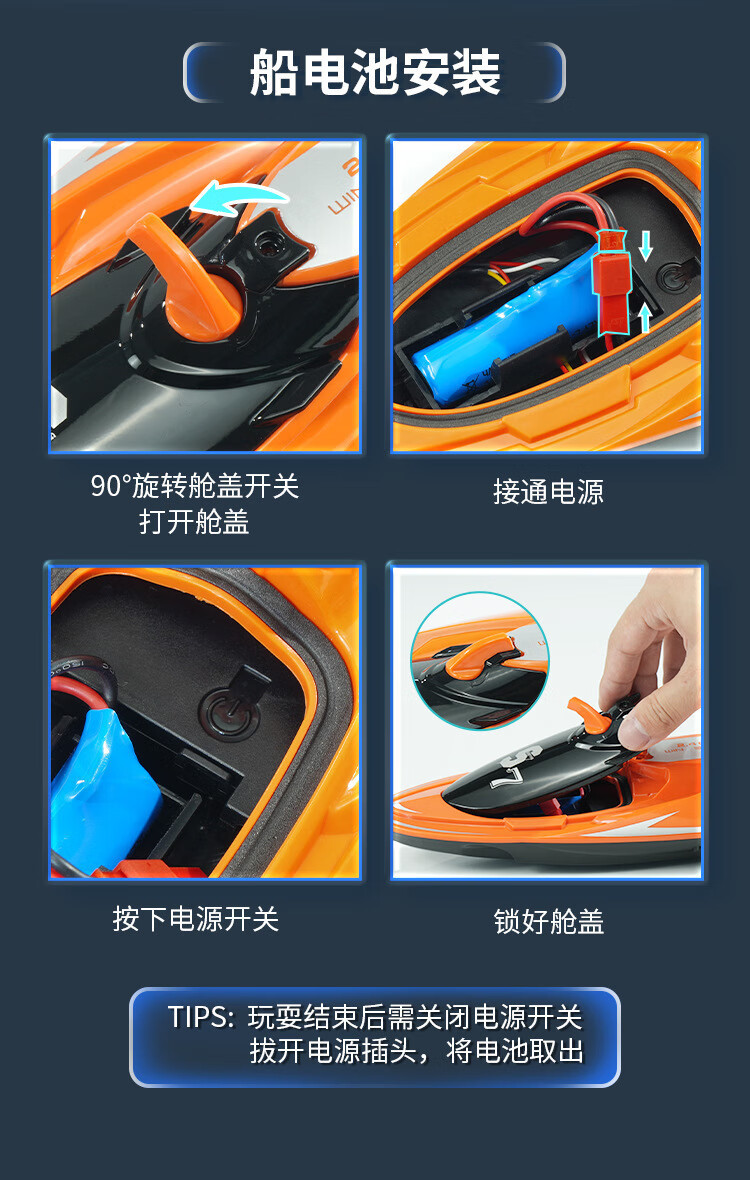 船电池安装

90°旋转舱盖开关
打开舱盖

接通电源

按下电源开关

锁好舱盖

TIPS: 玩耍结束后需关闭电源开关
拔开电源插头，将电池取出