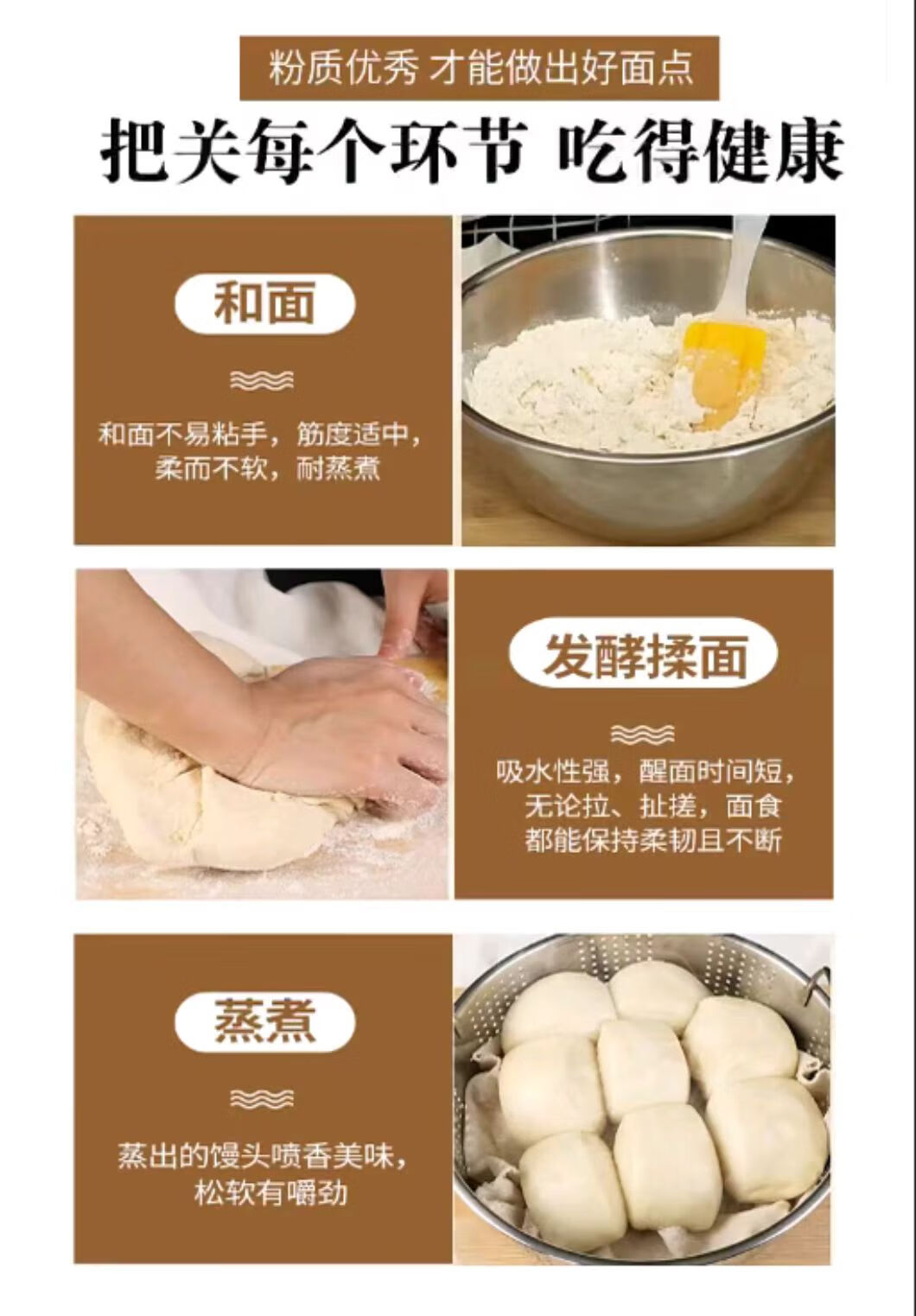 粉质优秀 才能做出好面点

把关每个环节 吃得健康

和面

和面不易粘手，筋度适中，柔而不软，耐蒸煮

发酵揉面

吸水性强，醒面时间短，无论拉、扯搓，面食都能保持柔韧且不断

蒸煮

蒸出的馒头喷香美味，松软有嚼劲