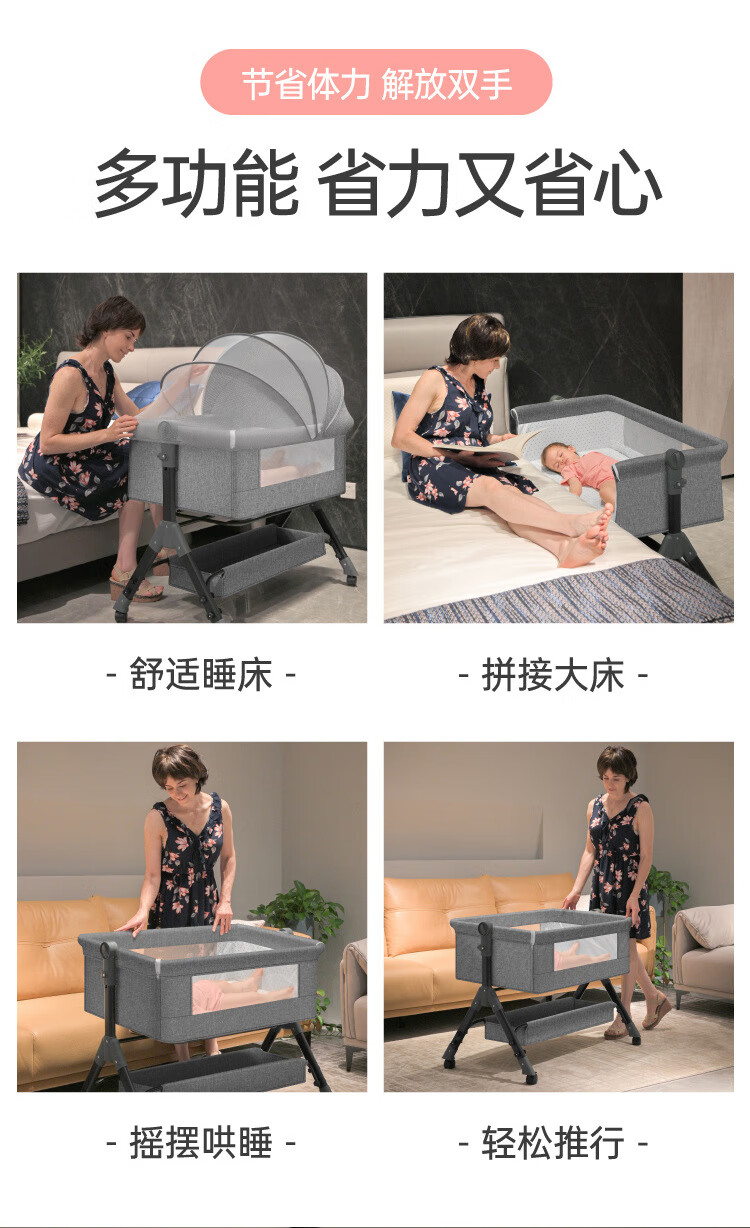 节省体力 解放双手

多功能 省力又省心

- 舒适睡床 -

- 拼接大床 -

- 摇摆哄睡 -

- 轻松推行 -