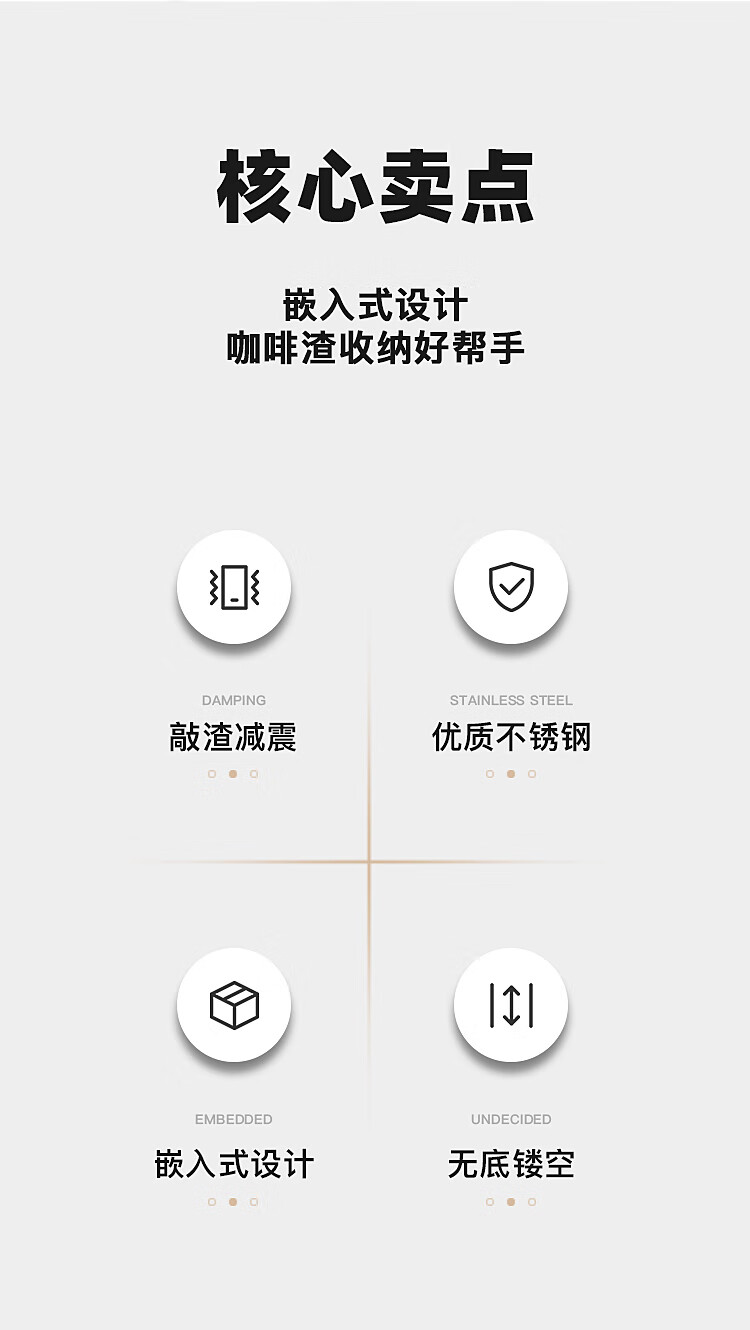 核心卖点

嵌入式设计
咖啡渣收纳好帮手

DAMPING
敲渣减震

STAINLESS STEEL
优质不锈钢

EMBEDDED
嵌入式设计

UNDECIDED
无底镂空