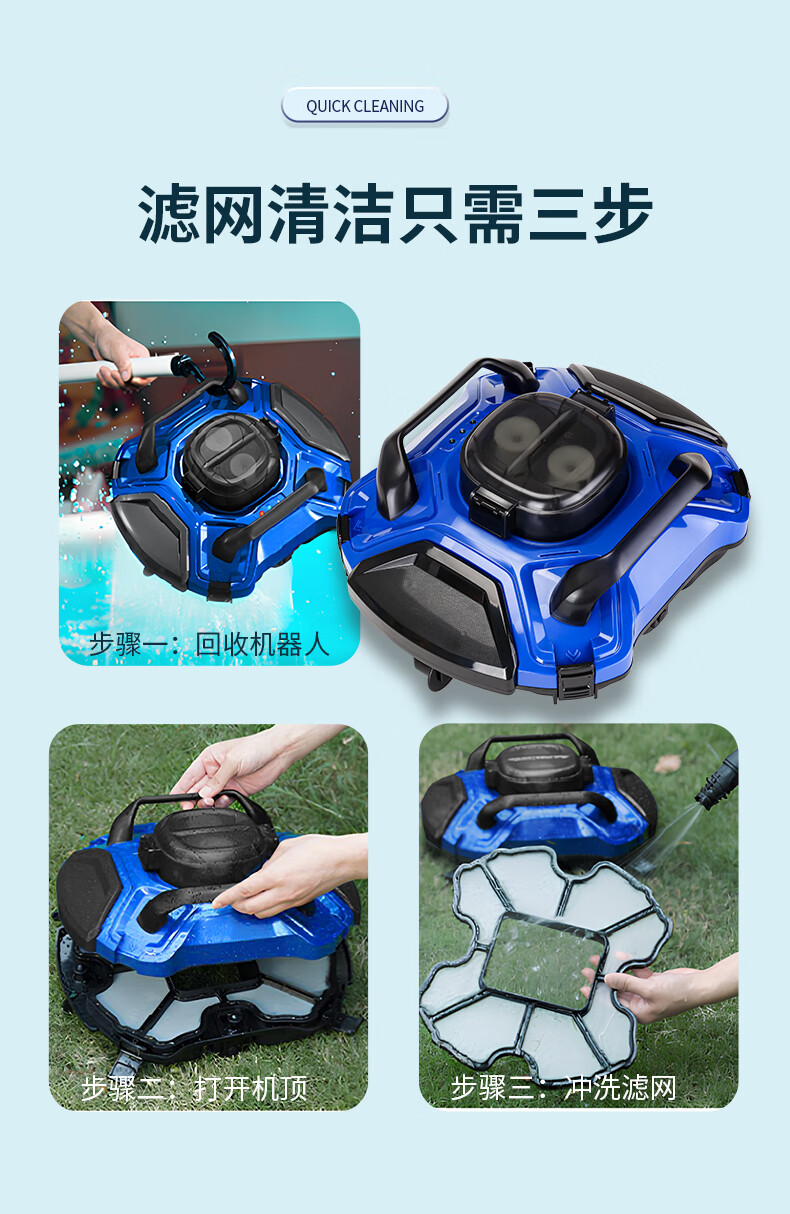 QUICK CLEANING

滤网清洁只需三步

步骤一：回收机器人

步骤二：打开机顶

步骤三：冲洗滤网