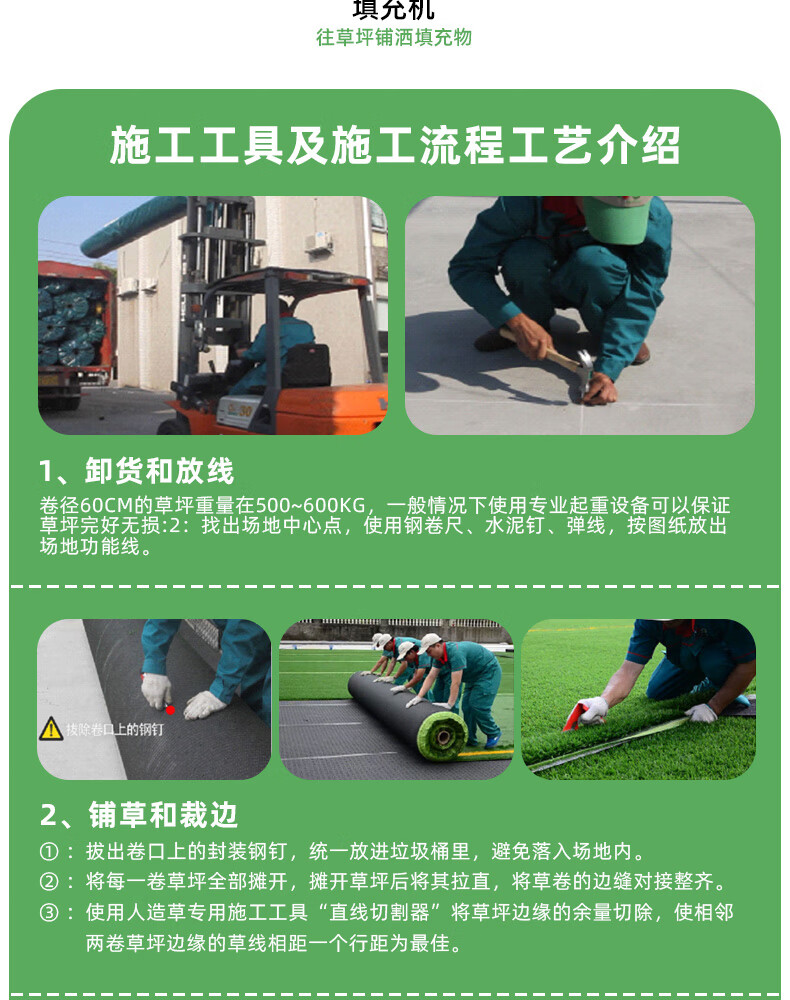 填充机
往草坪铺洒填充物

施工工具及施工流程工艺介绍

1、卸货和放线
卷径60CM的草坪重量在500~600KG，一般情况下使用专业起重设备可以保证草坪完好无损:2：找出场地中心点，使用钢卷尺、水泥钉、弹线，按图纸放出场地功能线。

拔除卷口上的钢钉

2、铺草和裁边
①：拔出卷口上的封装钢钉，统一放进垃圾桶里，避免落入场地内。
②：将每一卷草坪全部摊开，摊开草坪后将其拉直，将草卷的边缝对接整齐。
③：使用人造草专用施工工具“直线切割器”将草坪边缘的余量切除，使相邻两卷草坪边缘的草线相距一个行距为最佳。