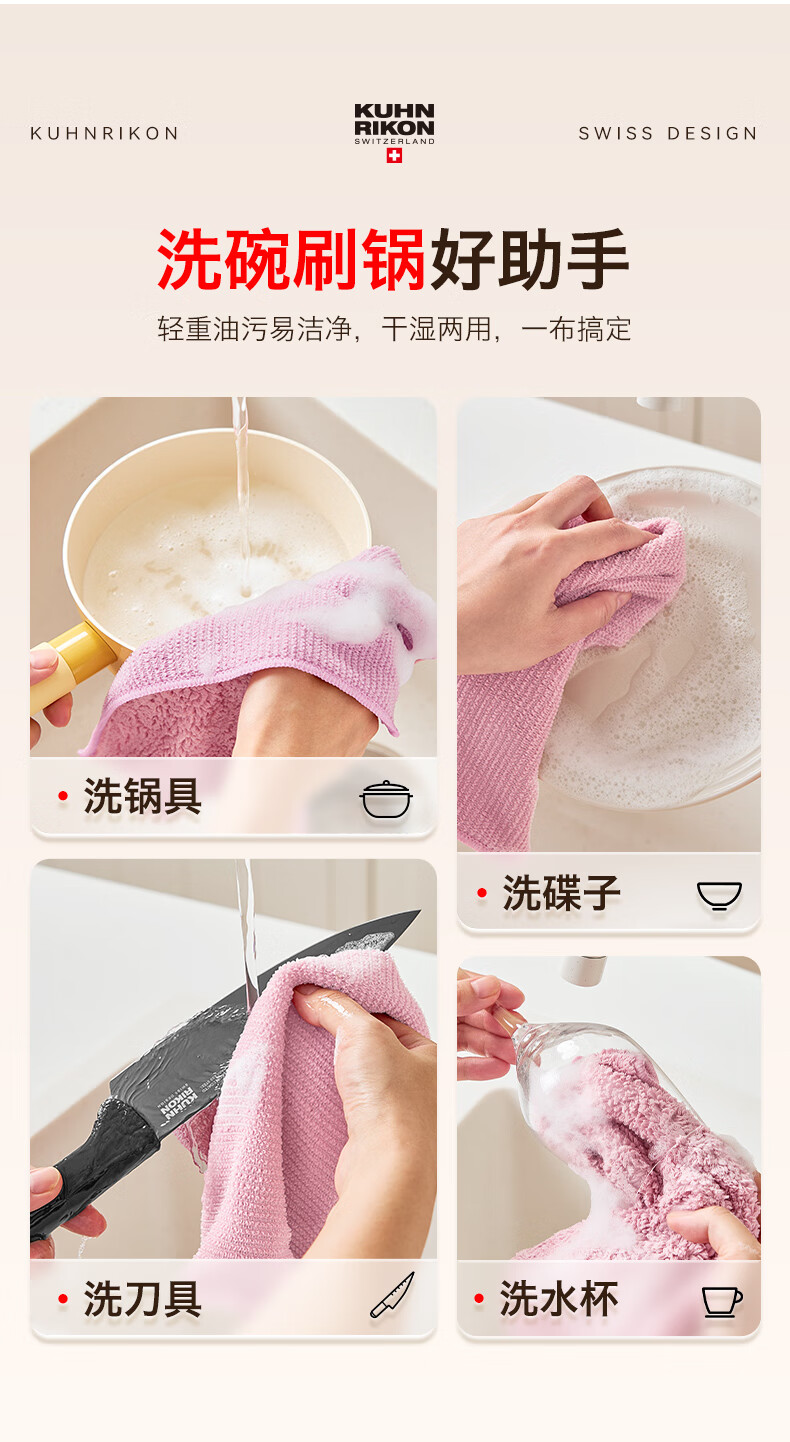 KUHNRIKON

KUHN RIKON SWITZERLAND

SWISS DESIGN

洗碗刷锅好助手

轻重油污易洁净，干湿两用，一布搞定

• 洗锅具

• 洗碟子

KUHN RIKON

• 洗刀具

• 洗水杯