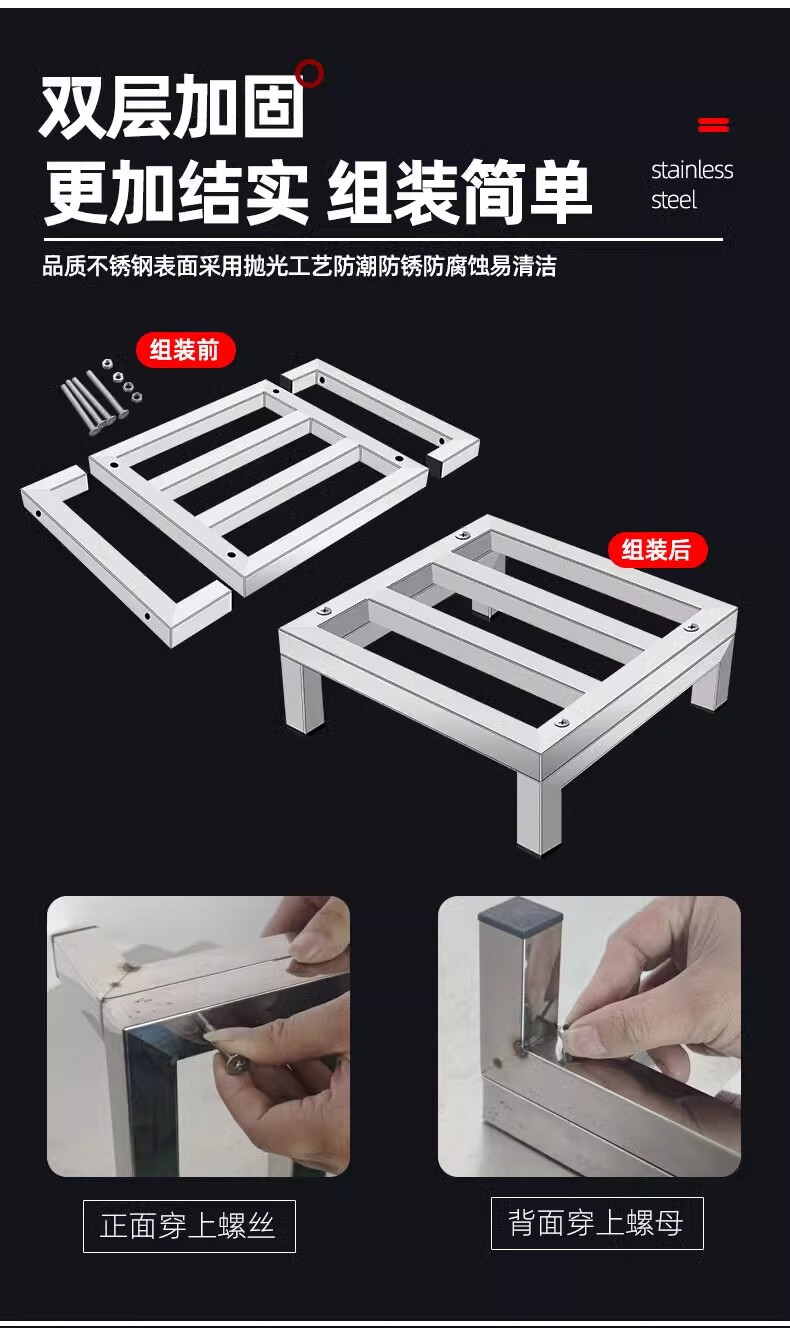 双层加固
更加结实 组装简单

stainless
steel

品质不锈钢表面采用抛光工艺防潮防锈防腐蚀易清洁

组装前

组装后

正面穿上螺丝

背面穿上螺母