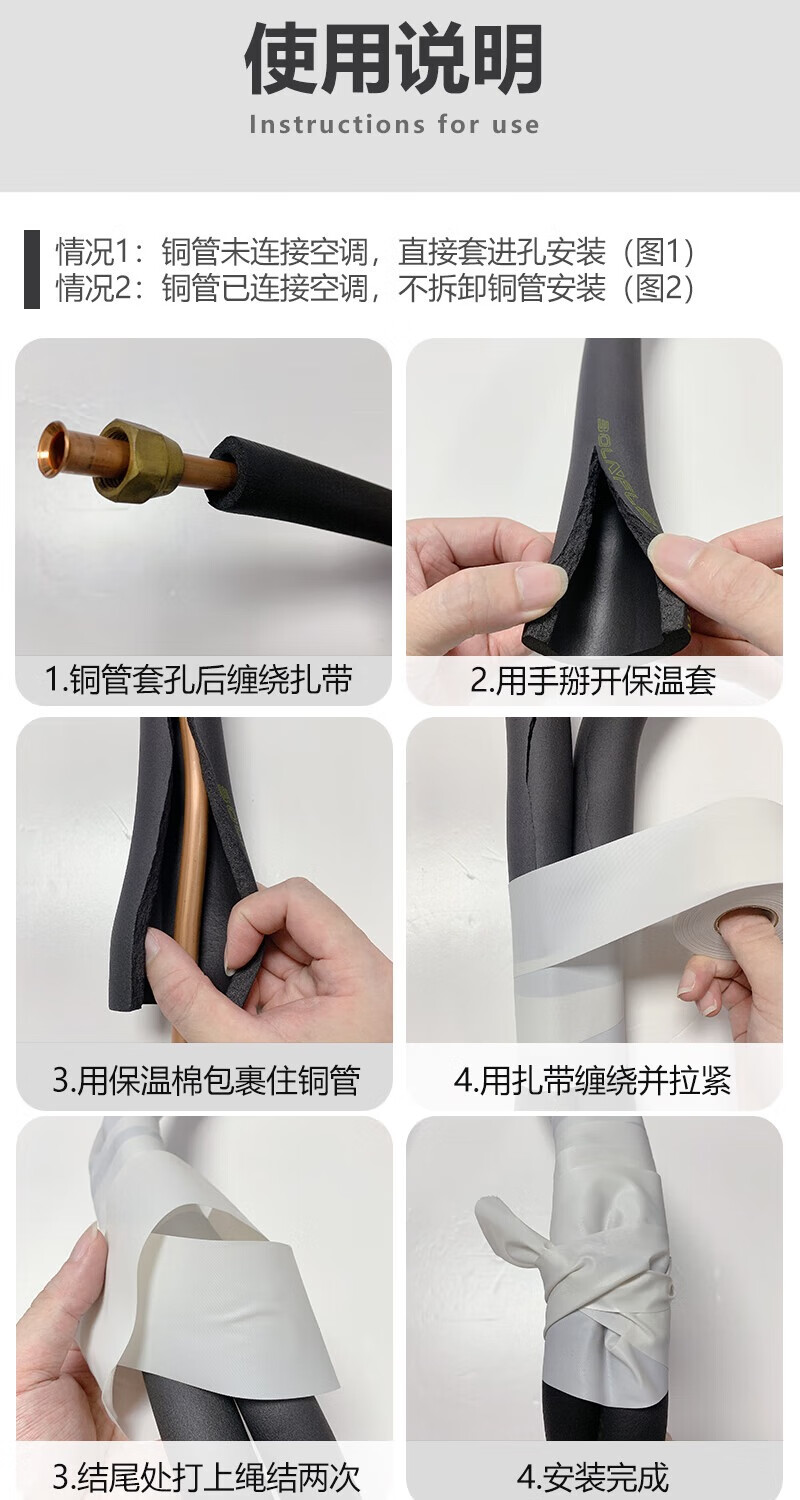 使用说明
Instructions for use

情况1：铜管未连接空调，直接套进孔安装（图1）
情况2：铜管已连接空调，不拆卸铜管安装（图2）

1.铜管套孔后缠绕扎带

2.用手掰开保温套

3.用保温棉包裹住铜管

4.用扎带缠绕并拉紧

3.结尾处打上绳结两次

4.安装完成