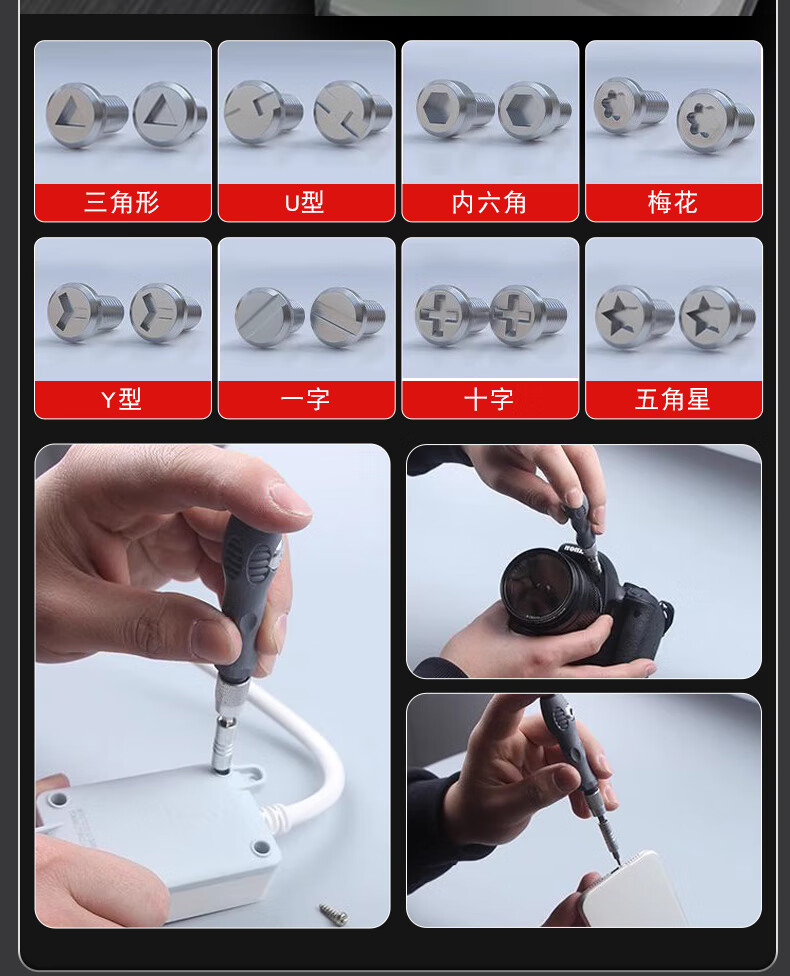 三角形

U型

内六角

梅花

Y型

一字

十字

五角星