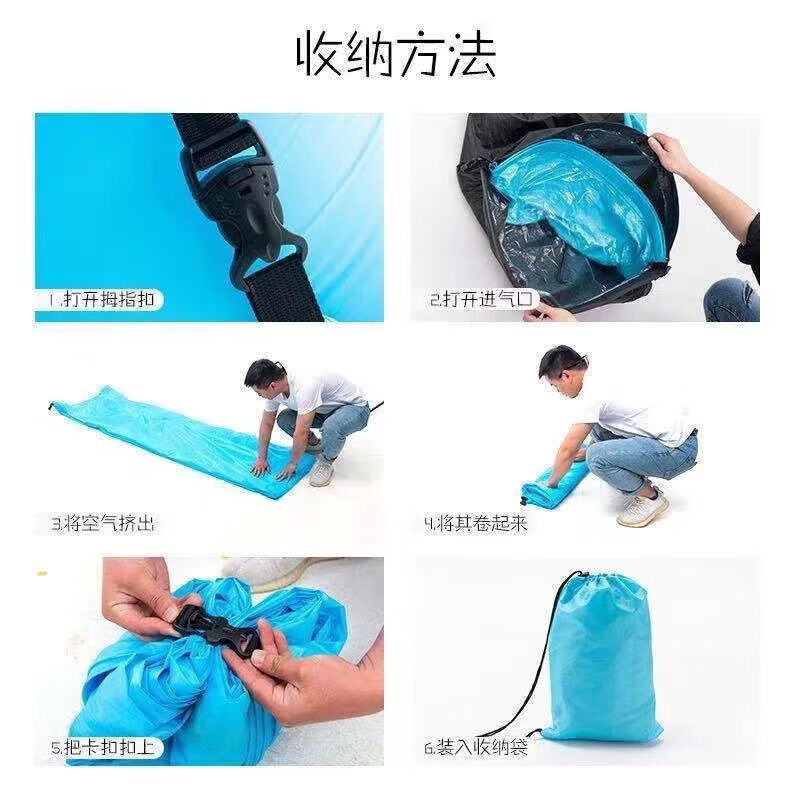 收纳方法

1.打开拇指扣

2.打开进气口

3.将空气挤出

4.将其卷起来

5.把卡扣扣上

6.装入收纳袋