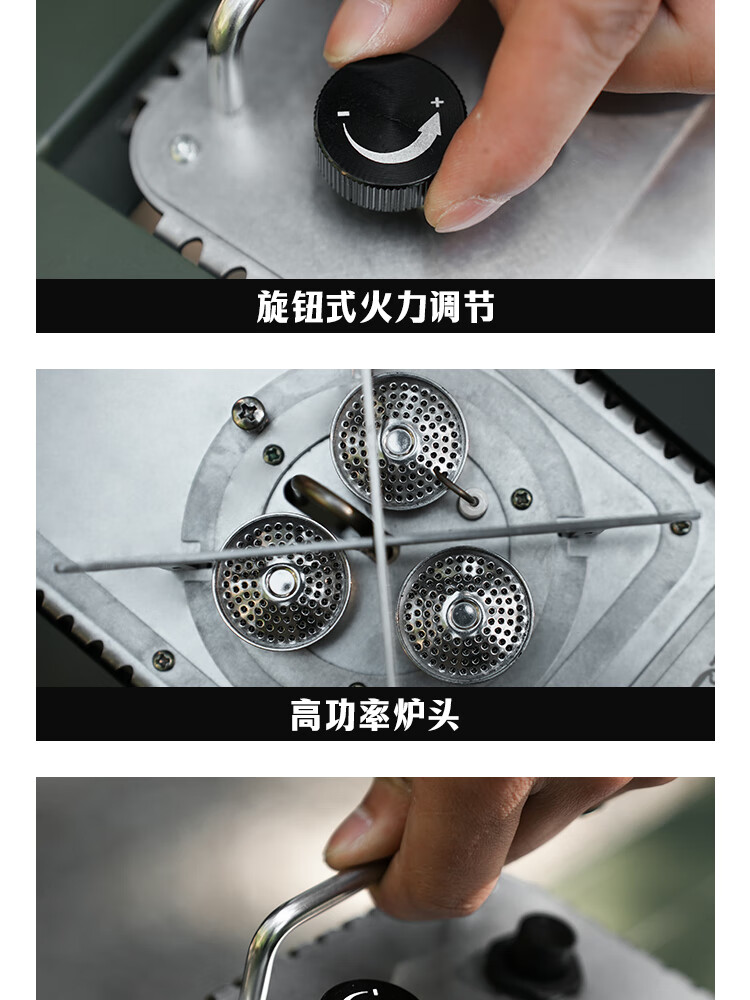 -
+

旋钮式火力调节

高功率炉头