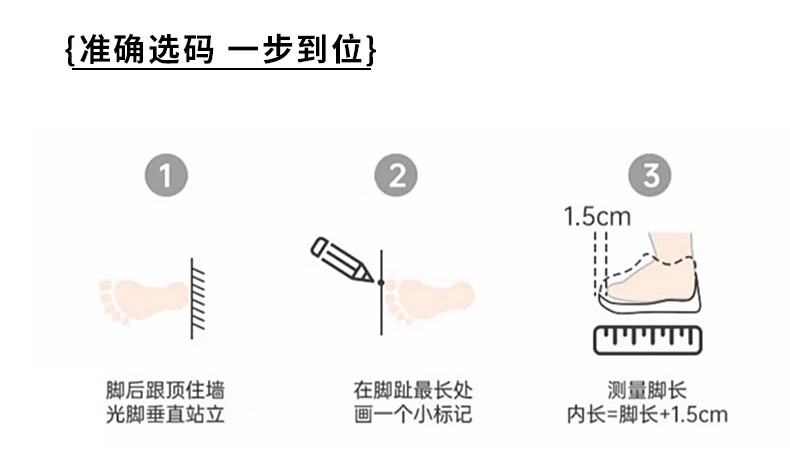 {准确选码 一步到位}

1

脚后跟顶住墙
光脚垂直站立

2

在脚趾最长处
画一个小标记

3

1.5cm

测量脚长
内长=脚长+1.5cm