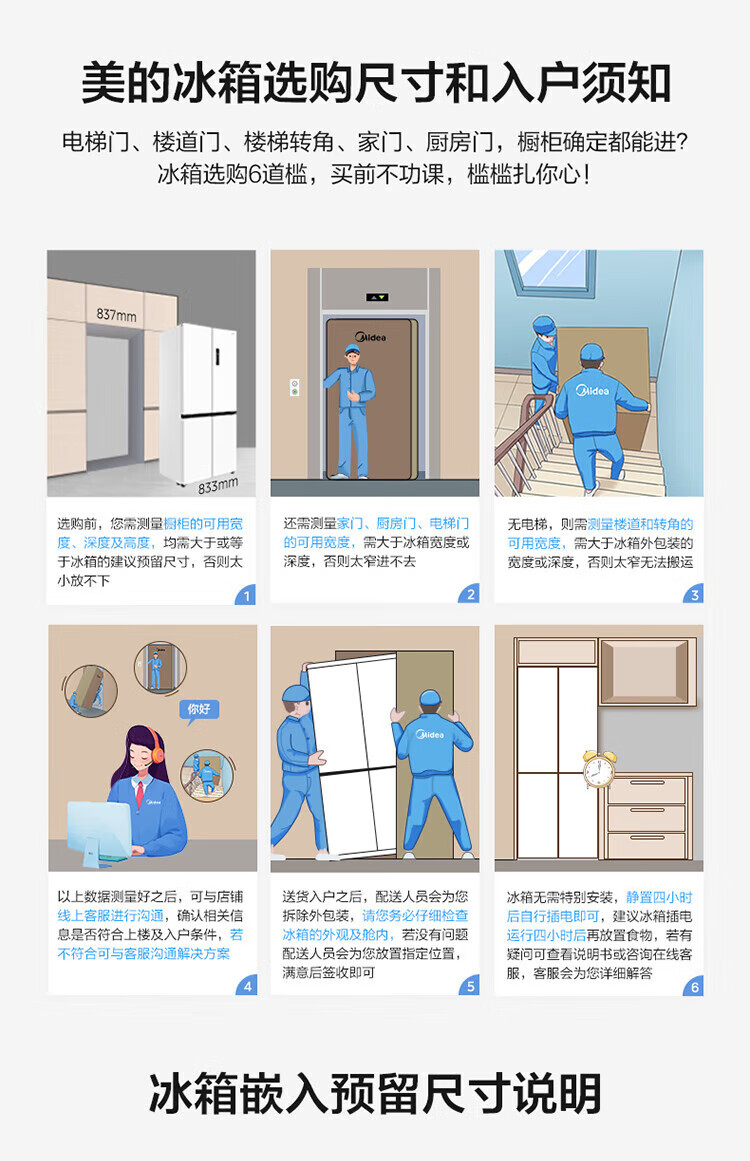 美的冰箱选购尺寸和入户须知

电梯门、楼道门、楼梯转角、家门、厨房门，橱柜确定都能进？
冰箱选购6道槛，买前不功课，槛槛扎你心！

837mm
833mm

选购前，您需测量橱柜的可用宽度、深度及高度，均需大于或等于冰箱的建议预留尺寸，否则太小放不下

1

Midea

还需测量家门、厨房门、电梯门的可用宽度，需大于冰箱宽度或深度，否则太窄进不去

2

Midea

无电梯，则需测量楼道和转角的可用宽度，需大于冰箱外包装的宽度或深度，否则太窄无法搬运

3

你好

以上数据测量好之后，可与店铺线上客服进行沟通，确认相关信息是否符合上楼及入户条件，若不符合可与客服沟通解决方案

4

Midea

送货入户之后，配送人员会为您拆除外包装，请您务必仔细检查冰箱的外观及舱内，若没有问题配送人员会为您放置指定位置，满意后签收即可

5

冰箱无需特别安装，静置四小时后自行插电即可，建议冰箱插电运行四小时后再放置食物，若有疑问可查看说明书或咨询在线客服，客服会为您详细解答

6

冰箱嵌入预留尺寸说明