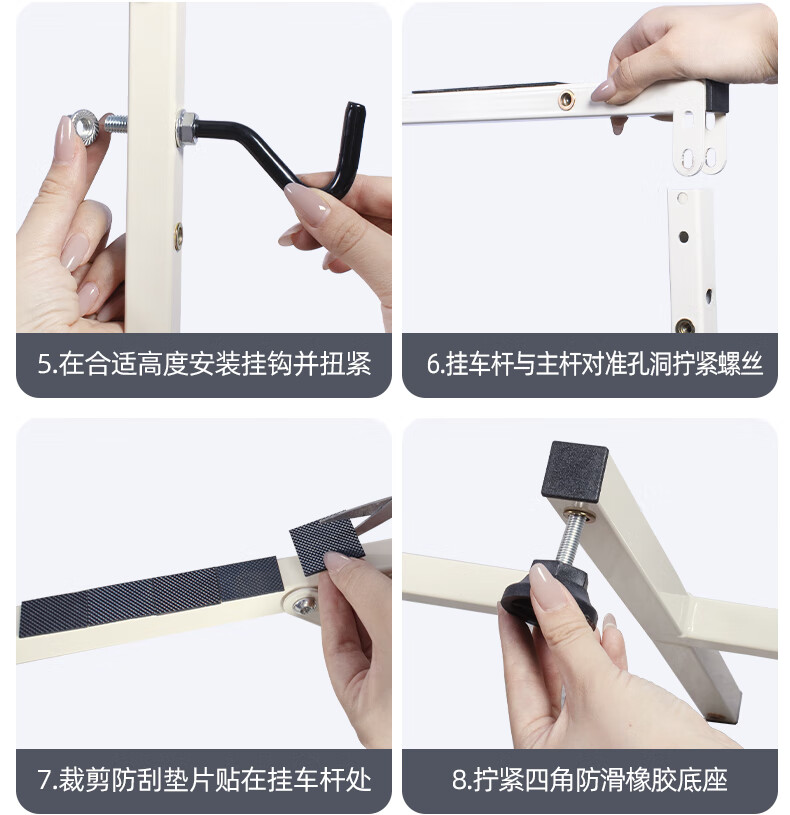 5.在合适高度安装挂钩并扭紧

6.挂车杆与主杆对准孔洞拧紧螺丝

7.裁剪防刮垫片贴在挂车杆处

8.拧紧四角防滑橡胶底座