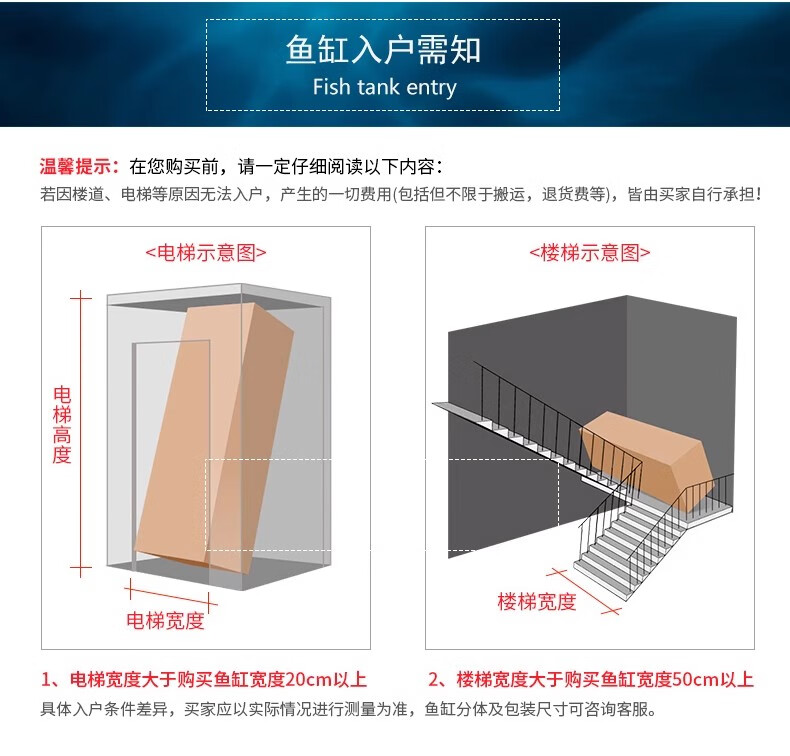 鱼缸入户需知
Fish tank entry

温馨提示：在您购买前，请一定仔细阅读以下内容：
若因楼道、电梯等原因无法入户，产生的一切费用(包括但不限于搬运，退货费等)，皆由买家自行承担！

<电梯示意图>

电梯高度

电梯宽度

<楼梯示意图>

楼梯宽度

1、电梯宽度大于购买鱼缸宽度20cm以上

2、楼梯宽度大于购买鱼缸宽度50cm以上

具体入户条件差异，买家应以实际情况进行测量为准，鱼缸分体及包装尺寸可咨询客服。