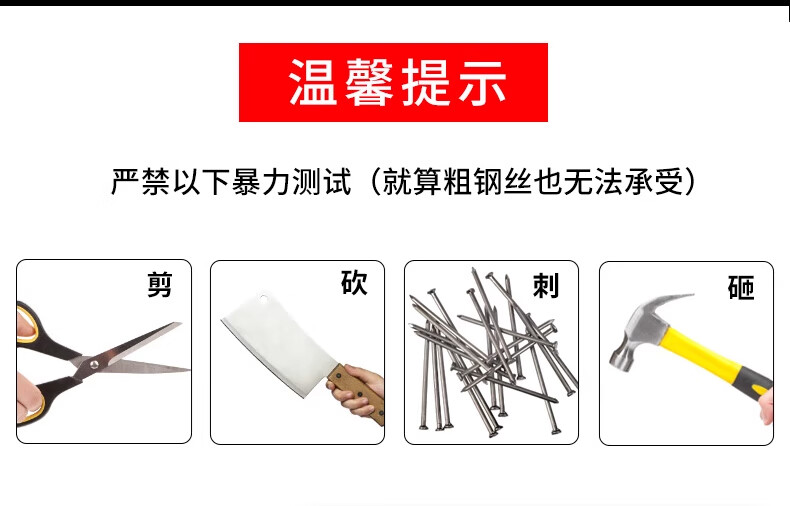 温馨提示

严禁以下暴力测试（就算粗钢丝也无法承受）

剪

砍

刺

砸