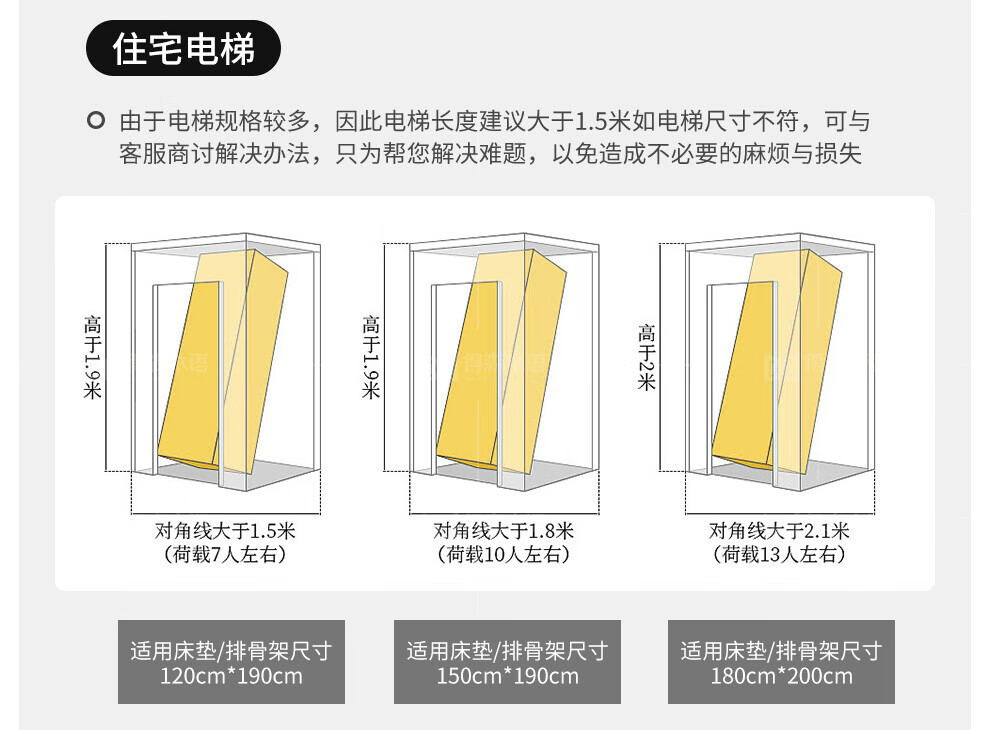 住宅电梯

由于电梯规格较多，因此电梯长度建议大于1.5米如电梯尺寸不符，可与客服商讨解决办法，只为帮您解决难题，以免造成不必要的麻烦与损失

高于1.9米

对角线大于1.5米
（荷载7人左右）

高于1.9米

对角线大于1.8米
（荷载10人左右）

高于2米

对角线大于2.1米
（荷载13人左右）

适用床垫/排骨架尺寸
120cm*190cm

适用床垫/排骨架尺寸
150cm*190cm

适用床垫/排骨架尺寸
180cm*200cm