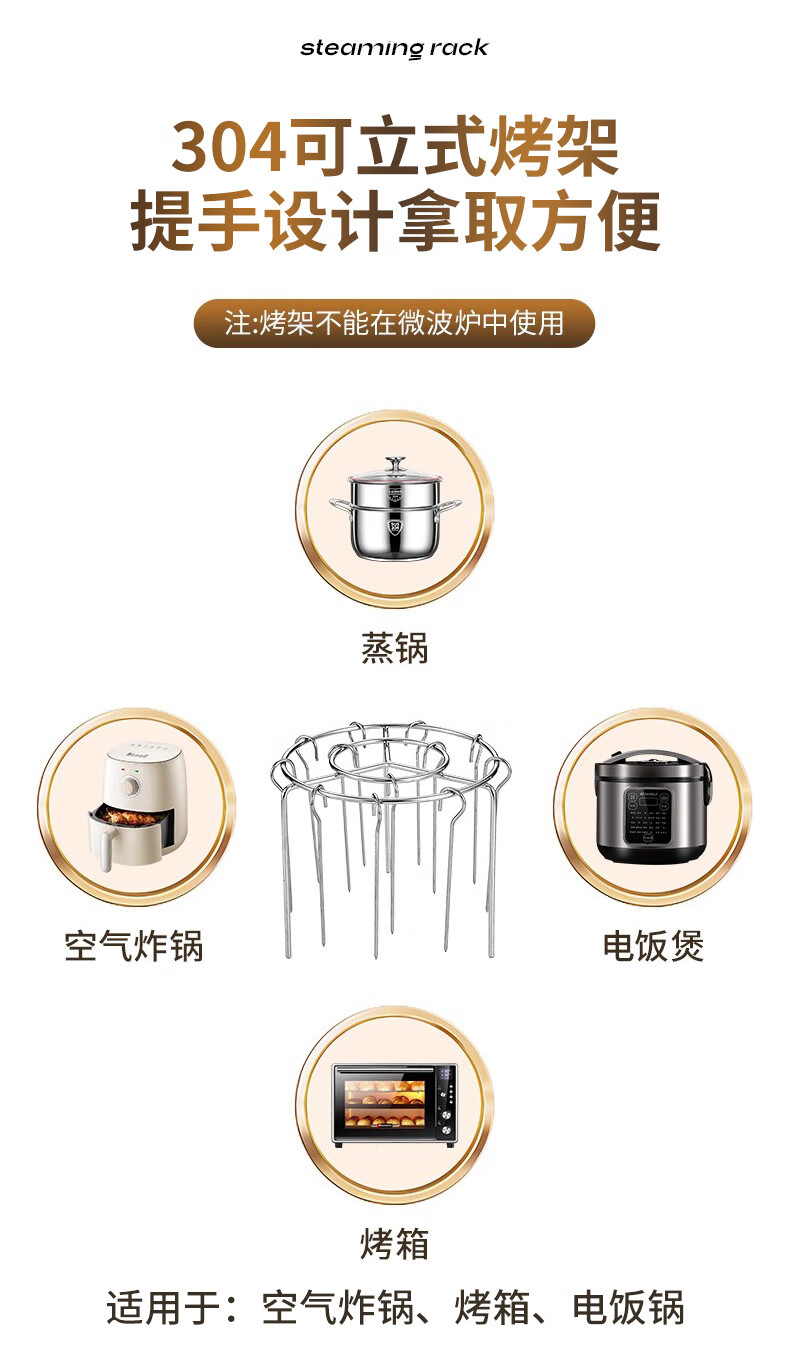 steaming rack

304可立式烤架
提手设计拿取方便

注:烤架不能在微波炉中使用

蒸锅

空气炸锅

电饭煲

烤箱

适用于：空气炸锅、烤箱、电饭锅