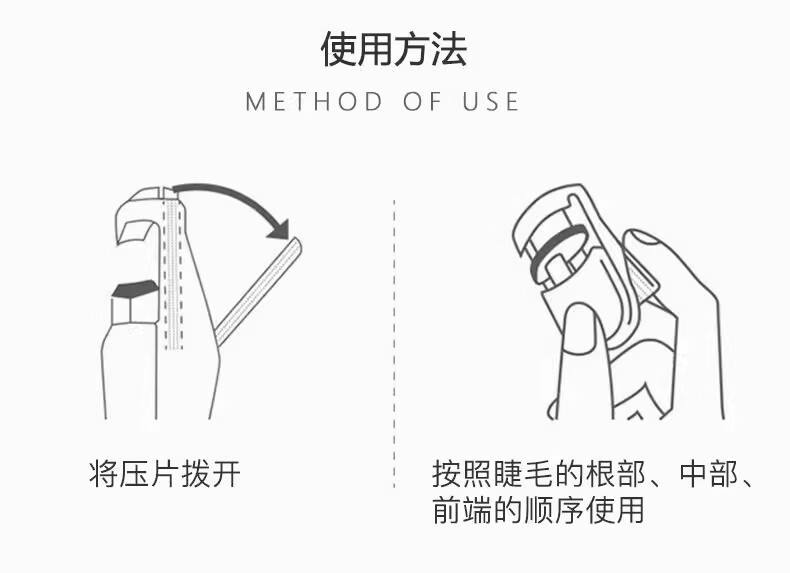 使用方法

METHOD OF USE

将压片拨开

按照睫毛的根部、中部、前端的顺序使用