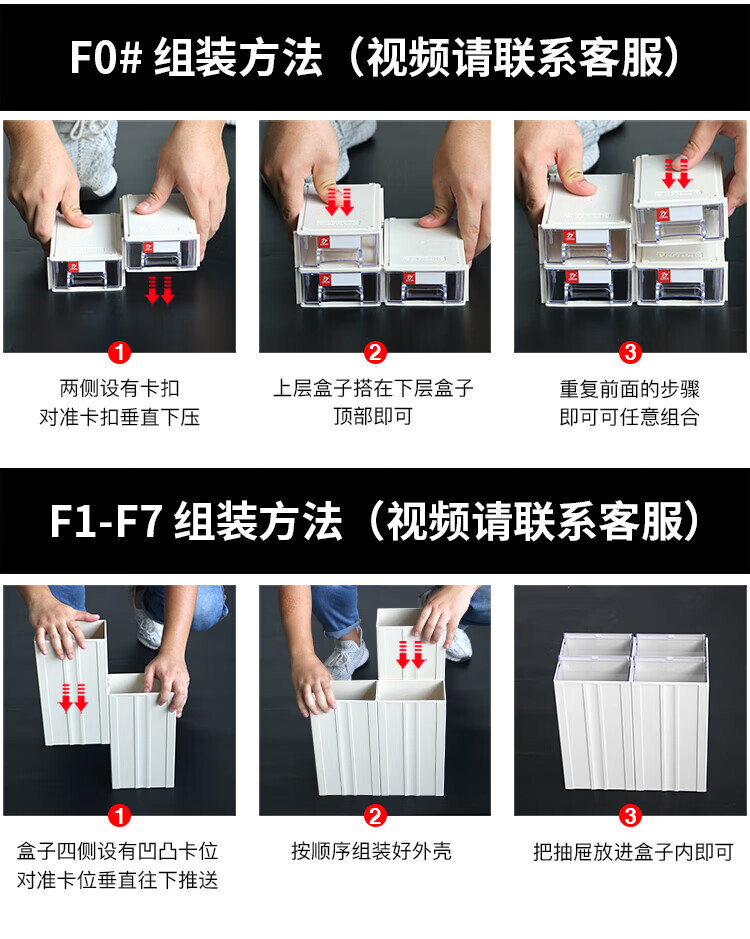 F0# 组装方法（视频请联系客服）

1
两侧设有卡扣
对准卡扣垂直下压

2
上层盒子搭在下层盒子
顶部即可

3
重复前面的步骤
即可可任意组合

F1-F7 组装方法（视频请联系客服）

1
盒子四侧设有凹凸卡位
对准卡位垂直往下推送

2
按顺序组装好外壳

3
把抽屉放进盒子内即可