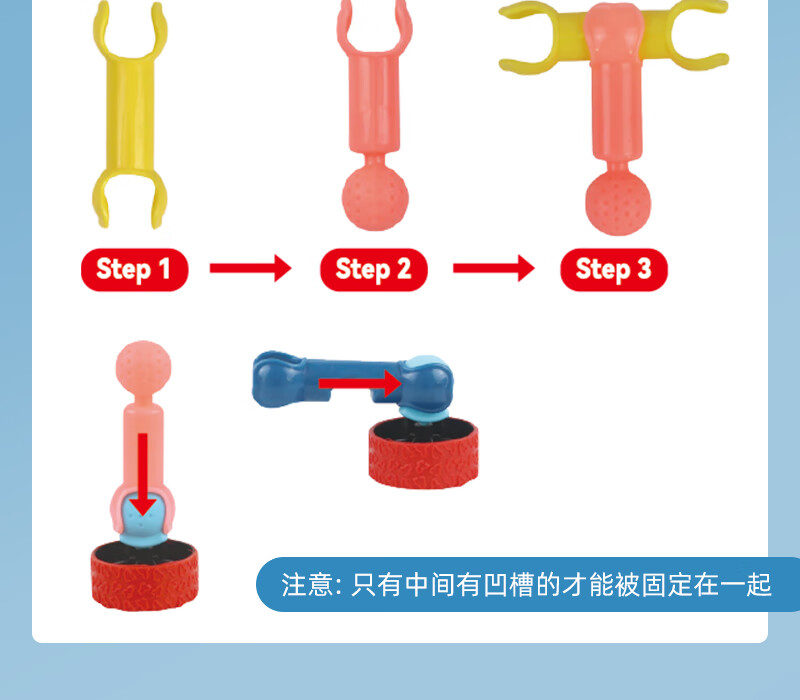 Step 1

Step 2

Step 3

注意: 只有中间有凹槽的才能被固定在一起