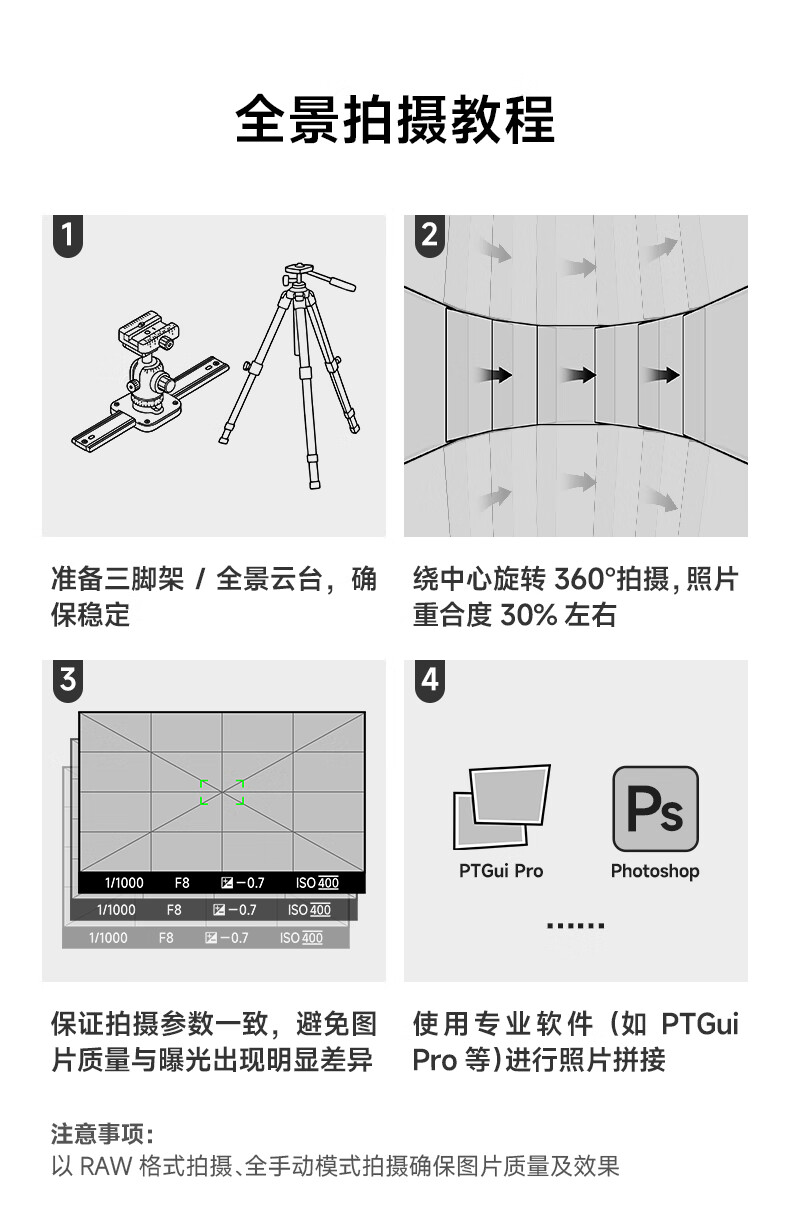 全景拍摄教程

1

准备三脚架 / 全景云台，确保稳定

2

绕中心旋转 360°拍摄，照片重合度 30% 左右

3

1/1000 F8 −0.7 ISO 400
1/1000 F8 −0.7 ISO 400
1/1000 F8 −0.7 ISO 400

保证拍摄参数一致，避免图片质量与曝光出现明显差异

4

PTGui Pro

Ps
Photoshop

......

使用专业软件（如 PTGui Pro 等）进行照片拼接

注意事项：
以 RAW 格式拍摄、全手动模式拍摄确保图片质量及效果