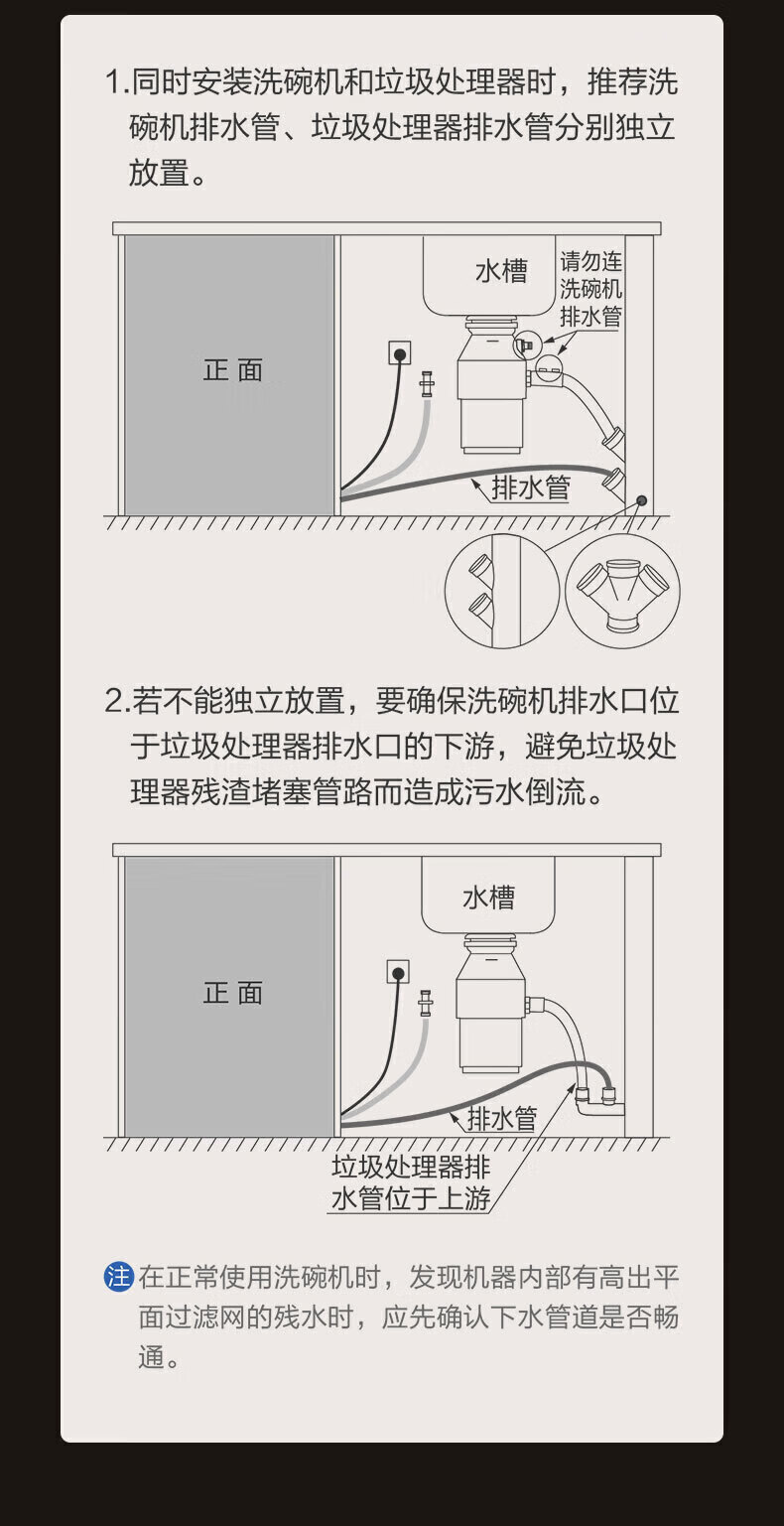 1.同时安装洗碗机和垃圾处理器时，推荐洗碗机排水管、垃圾处理器排水管分别独立放置。

正 面

水槽

请勿连洗碗机排水管

排水管

2.若不能独立放置，要确保洗碗机排水口位于垃圾处理器排水口的下游，避免垃圾处理器残渣堵塞管路而造成污水倒流。

正 面

水槽

排水管

垃圾处理器排水管位于上游

注 在正常使用洗碗机时，发现机器内部有高出平面过滤网的残水时，应先确认下水管道是否畅通。