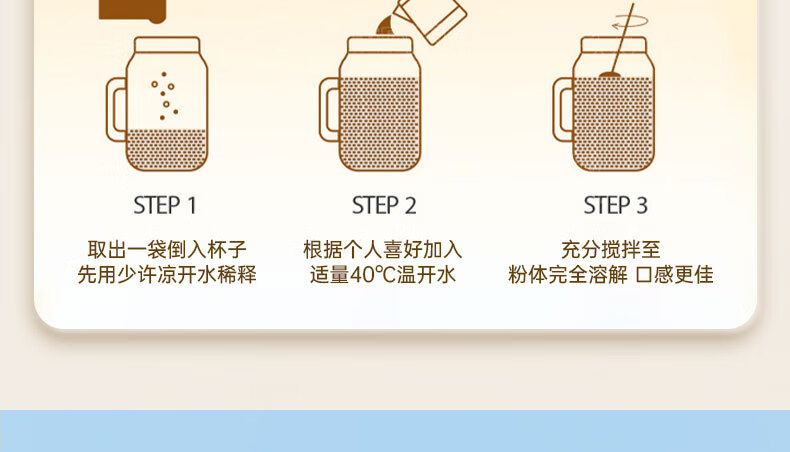 STEP 1

取出一袋倒入杯子
先用少许凉开水稀释

STEP 2

根据个人喜好加入
适量40℃温开水

STEP 3

充分搅拌至
粉体完全溶解 口感更佳