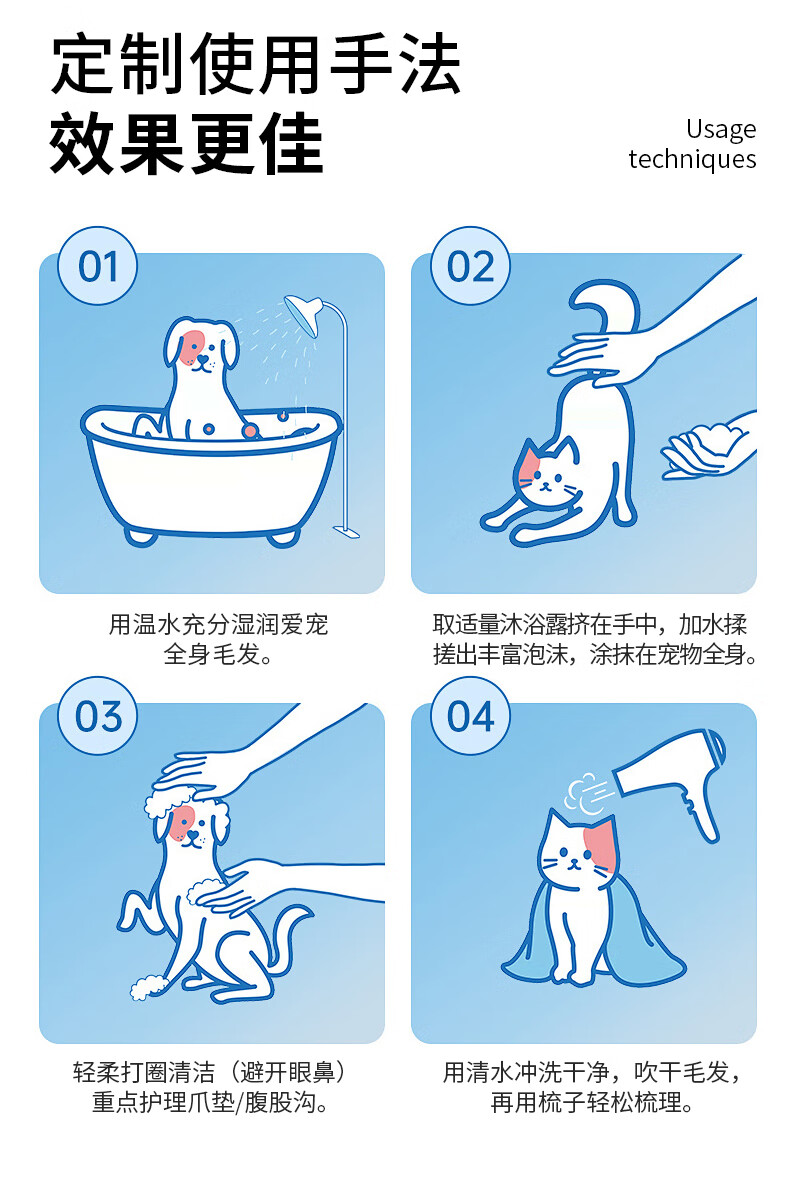 定制使用手法
效果更佳

Usage techniques

01

用温水充分湿润爱宠全身毛发。

02

取适量沐浴露挤在手中，加水揉搓出丰富泡沫，涂抹在宠物全身。

03

轻柔打圈清洁（避开眼鼻）重点护理爪垫/腹股沟。

04

用清水冲洗干净，吹干毛发，再用梳子轻松梳理。