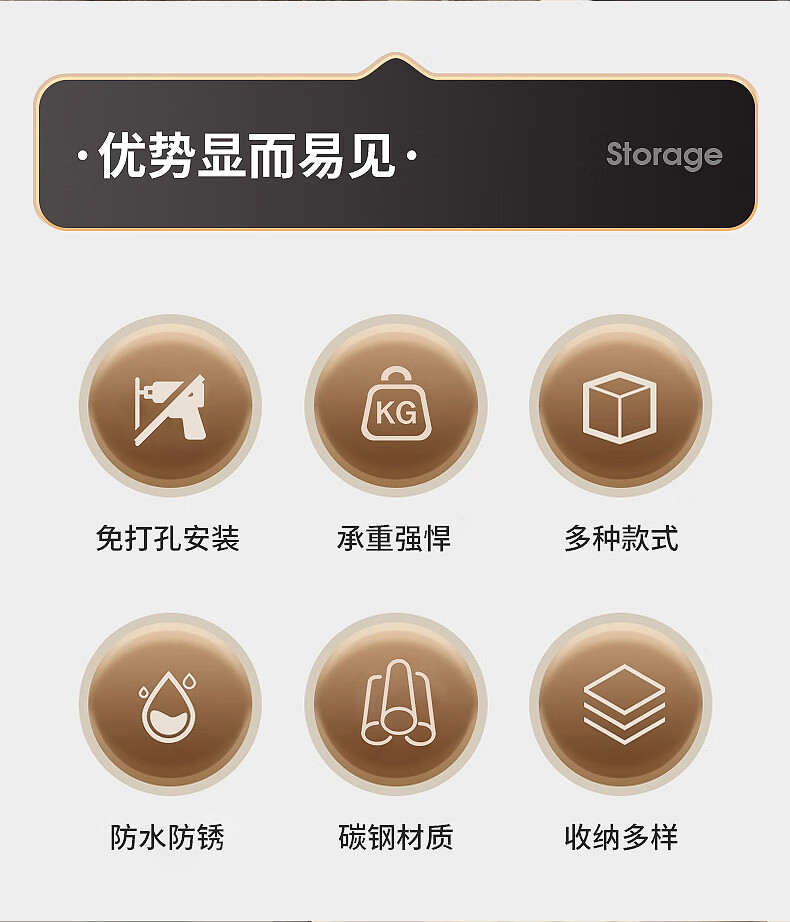 ·优势显而易见·

Storage

KG

免打孔安装

承重强悍

多种款式

防水防锈

碳钢材质

收纳多样