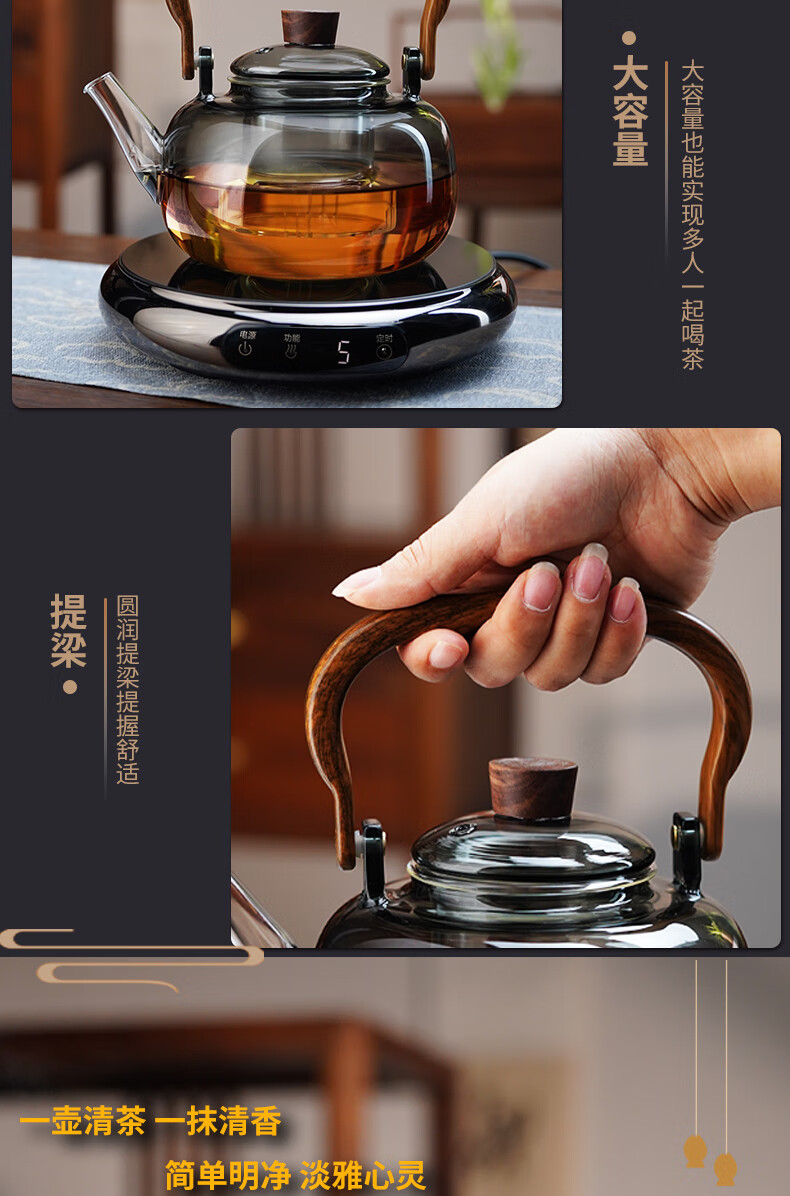 电源 功能 5 定时

大容量

大容量也能实现多人一起喝茶

提梁

圆润提梁提握舒适

一壶清茶 一抹清香

简单明净 淡雅心灵