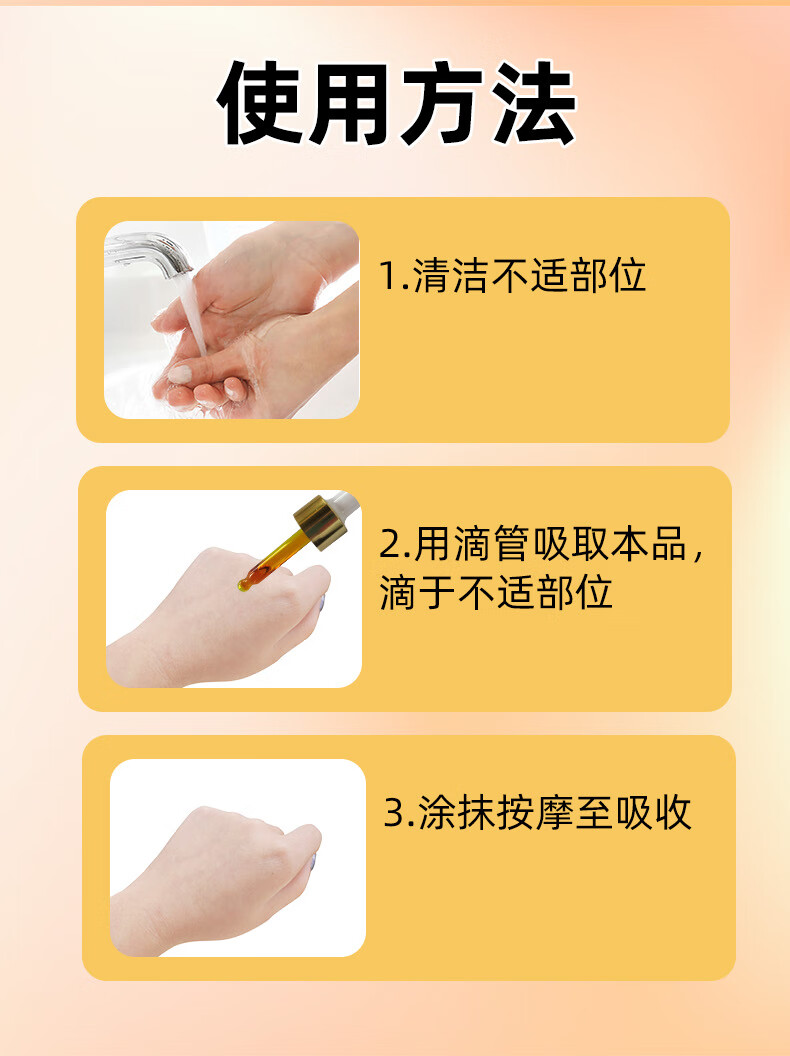 使用方法

1.清洁不适部位

2.用滴管吸取本品，滴于不适部位

3.涂抹按摩至吸收