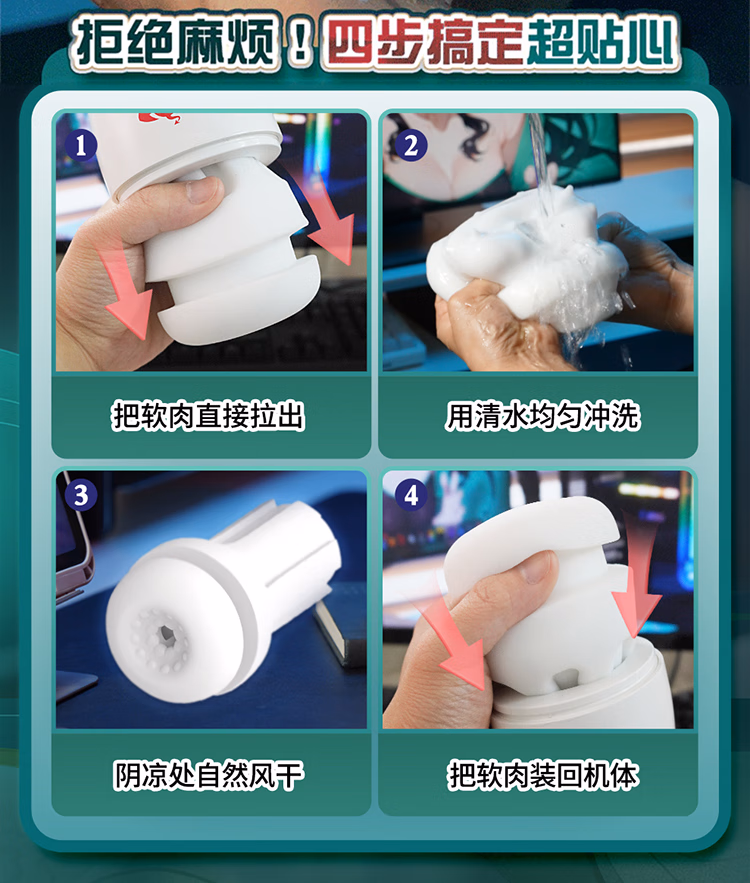 拒绝麻烦！四步搞定超贴心

1

把软肉直接拉出

2

用清水均匀冲洗

3

阴凉处自然风干

4

把软肉装回机体