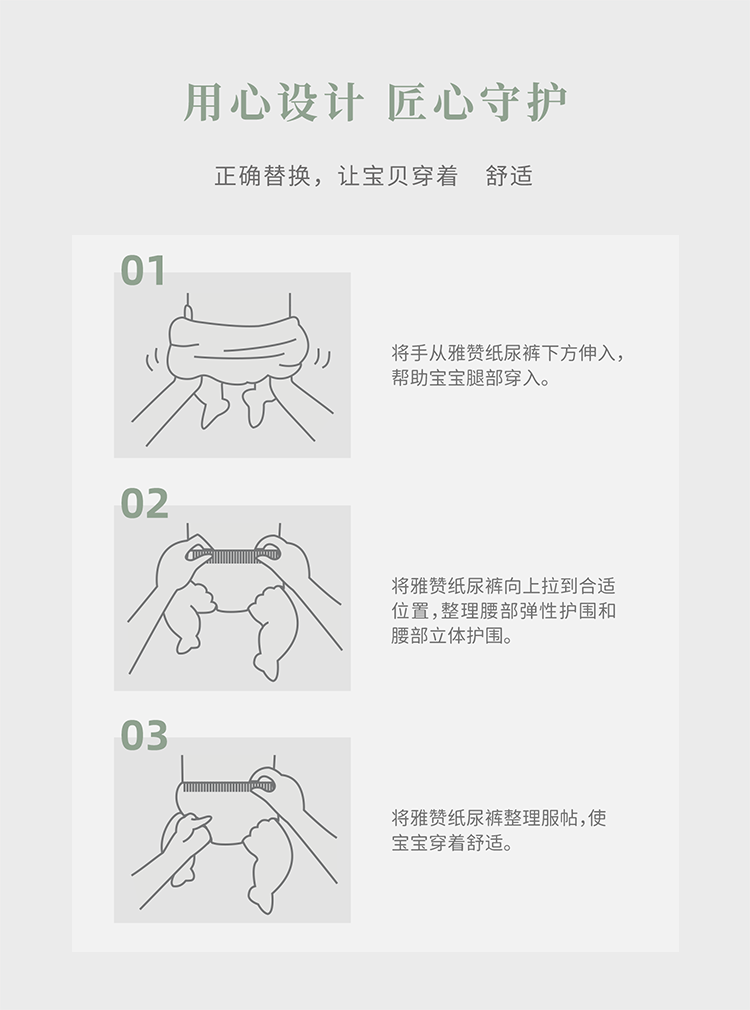 用心设计 匠心守护

正确替换，让宝贝穿着 舒适

01

将手从雅赞纸尿裤下方伸入，帮助宝宝腿部穿入。

02

将雅赞纸尿裤向上拉到合适位置，整理腰部弹性护围和腰部立体护围。

03

将雅赞纸尿裤整理服帖，使宝宝穿着舒适。