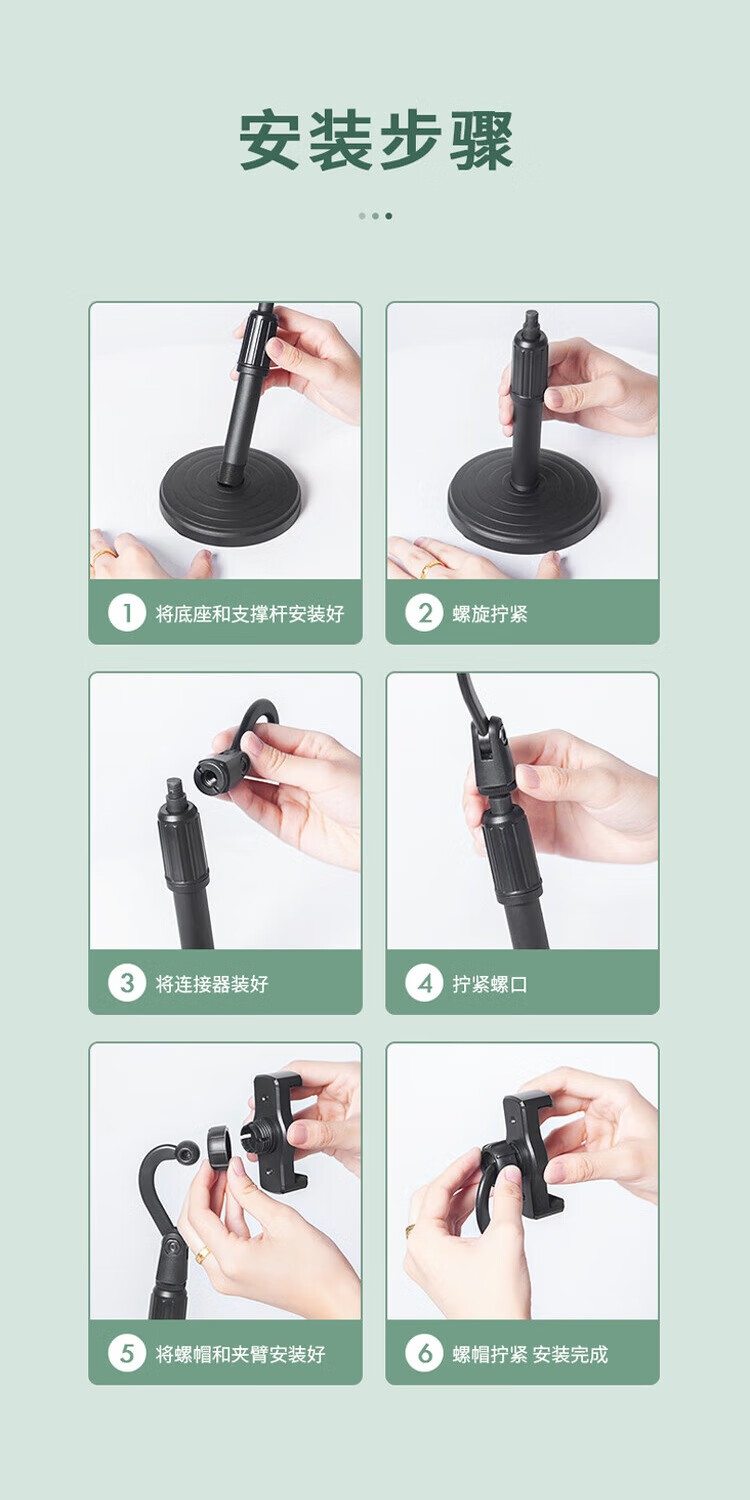 安装步骤

1 将底座和支撑杆安装好

2 螺旋拧紧

3 将连接器装好

4 拧紧螺口

5 将螺帽和夹臂安装好

6 螺帽拧紧 安装完成