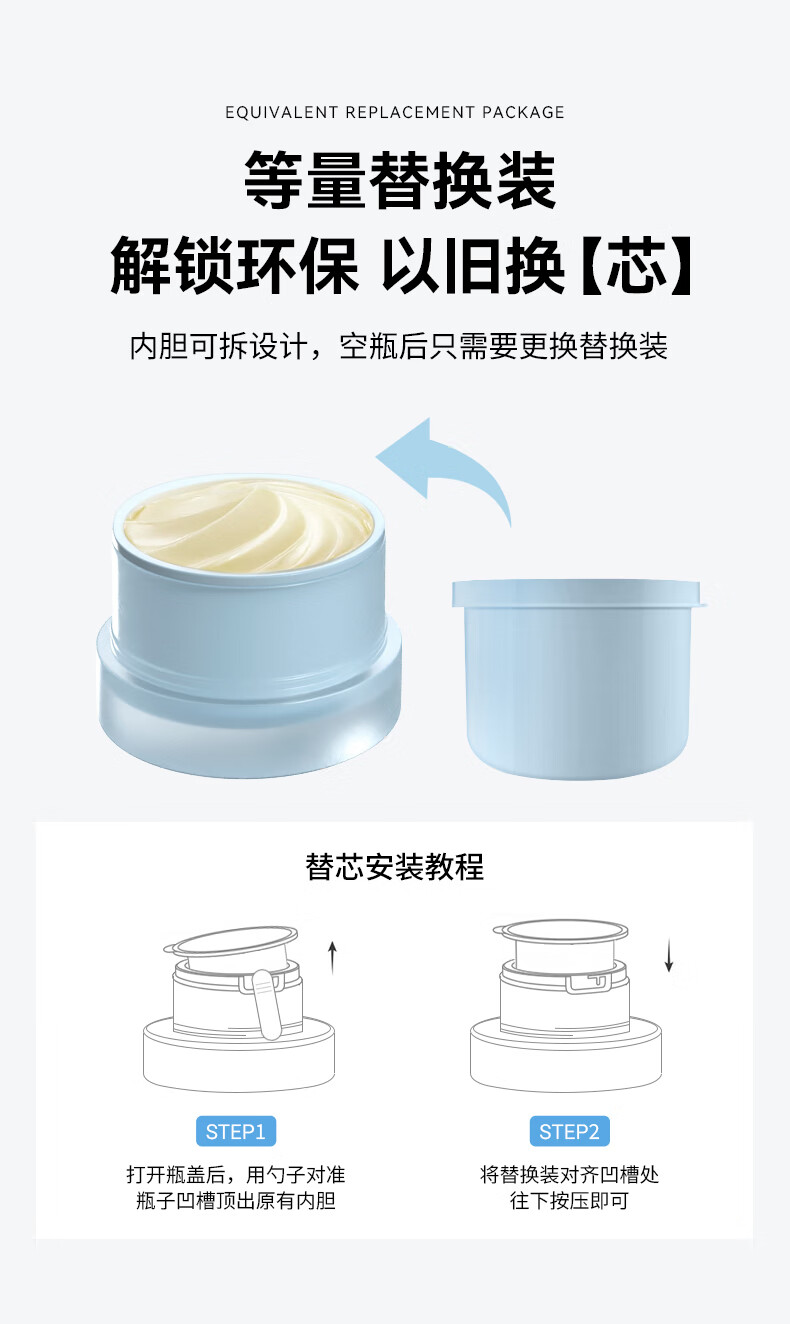 EQUIVALENT REPLACEMENT PACKAGE

等量替换装

解锁环保 以旧换【芯】

内胆可拆设计，空瓶后只需要更换替换装

替芯安装教程

STEP1

打开瓶盖后，用勺子对准瓶子凹槽顶出原有内胆

STEP2

将替换装对齐凹槽处往下按压即可