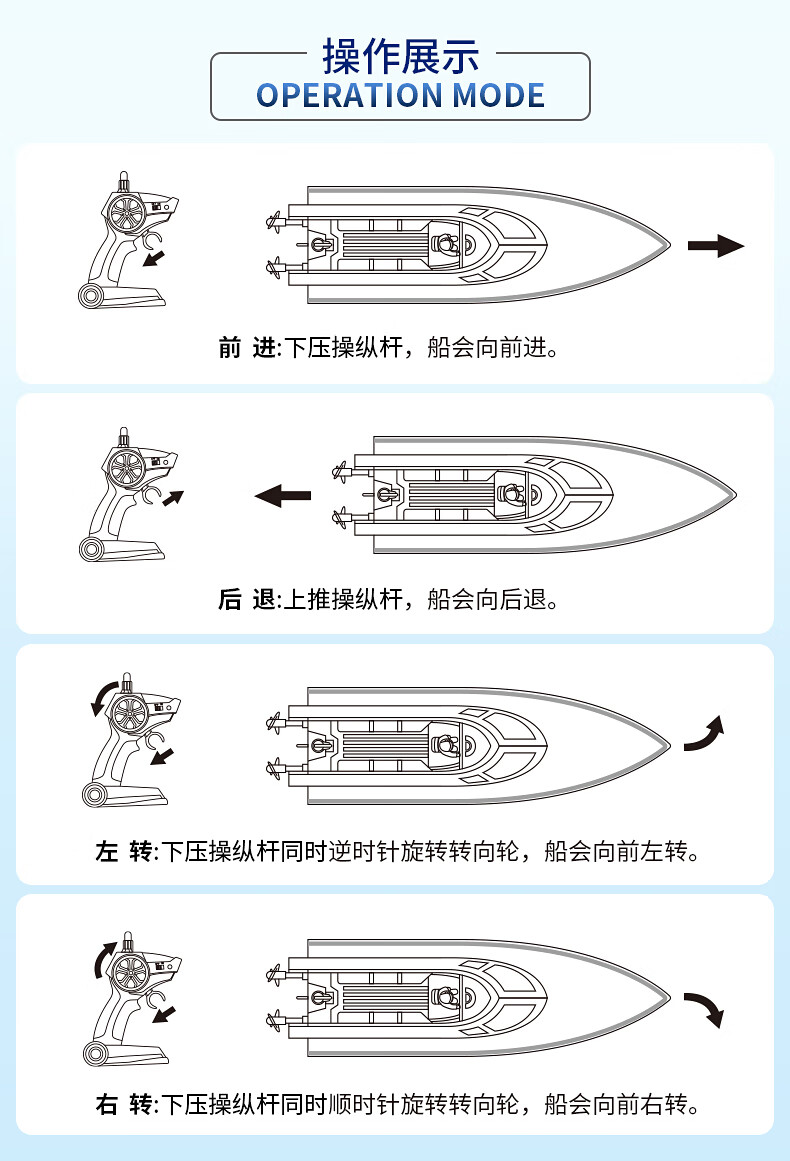 操作展示
OPERATION MODE

前 进:下压操纵杆，船会向前进。

后 退:上推操纵杆，船会向后退。

左 转:下压操纵杆同时逆时针旋转转向轮，船会向前左转。

右 转:下压操纵杆同时顺时针旋转转向轮，船会向前右转。