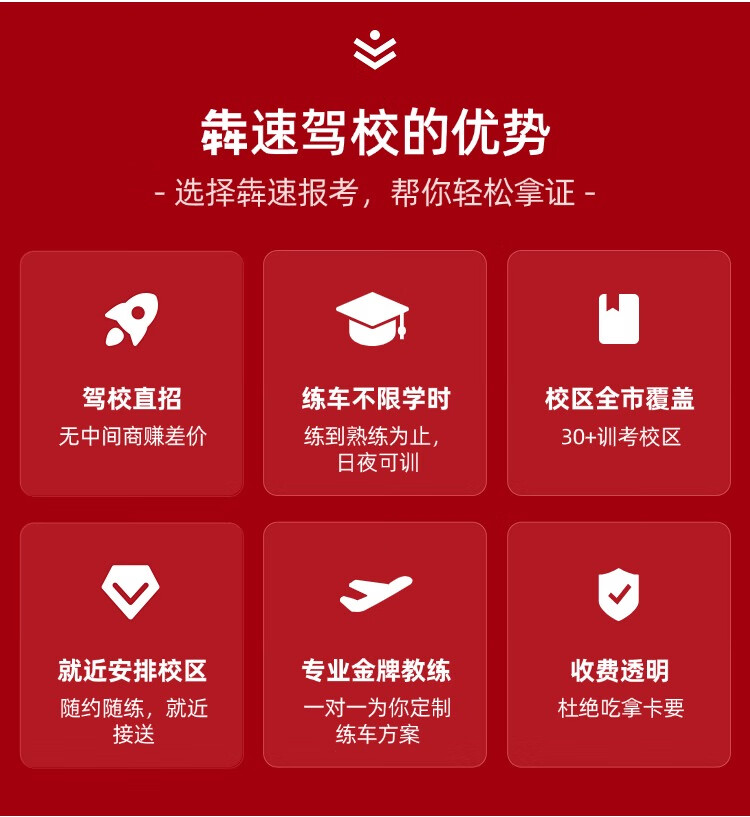 犇速驾校的优势

- 选择犇速报考，帮你轻松拿证 -

驾校直招

无中间商赚差价

练车不限学时

练到熟练为止，日夜可训

校区全市覆盖

30+训考校区

就近安排校区

随约随练，就近接送

专业金牌教练

一对一为你定制练车方案

收费透明

杜绝吃拿卡要