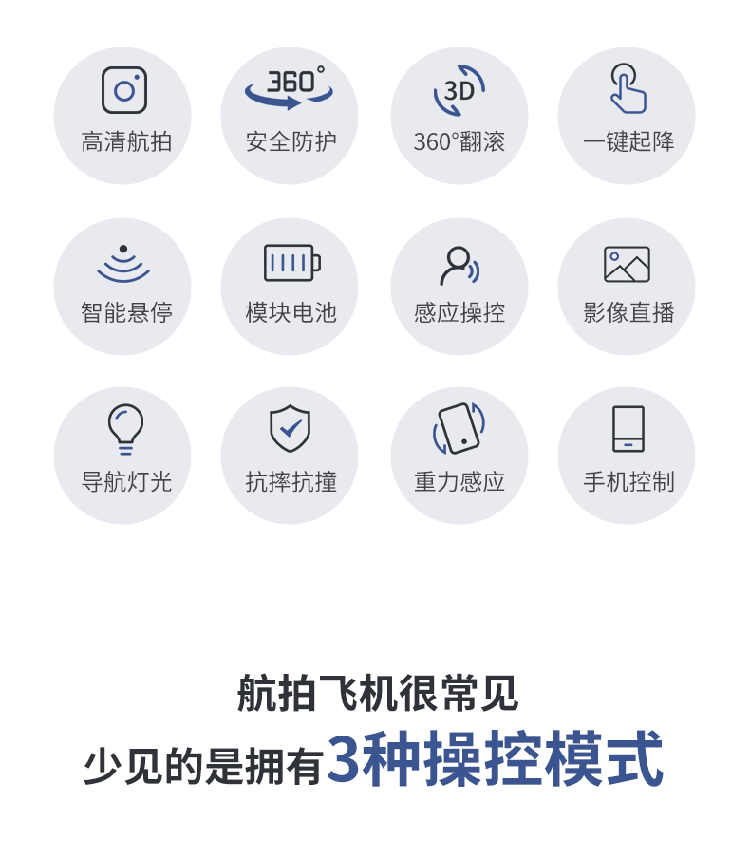 360°

高清航拍

安全防护

3D

360°翻滚

一键起降

智能悬停

模块电池

感应操控

影像直播

导航灯光

抗摔抗撞

重力感应

手机控制

航拍飞机很常见

少见的是拥有3种操控模式