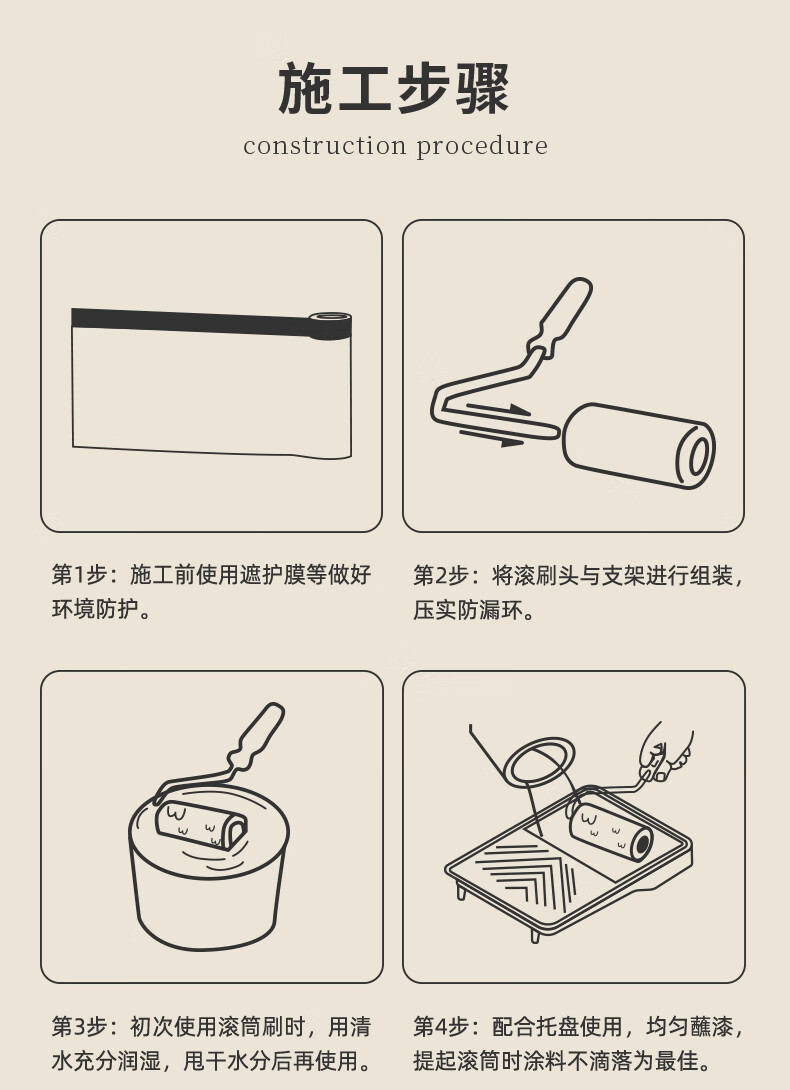 施工步骤

construction procedure

第1步：施工前使用遮护膜等做好环境防护。

第2步：将滚刷头与支架进行组装，压实防漏环。

第3步：初次使用滚筒刷时，用清水充分润湿，甩干水分后再使用。

第4步：配合托盘使用，均匀蘸漆，提起滚筒时涂料不滴落为最佳。