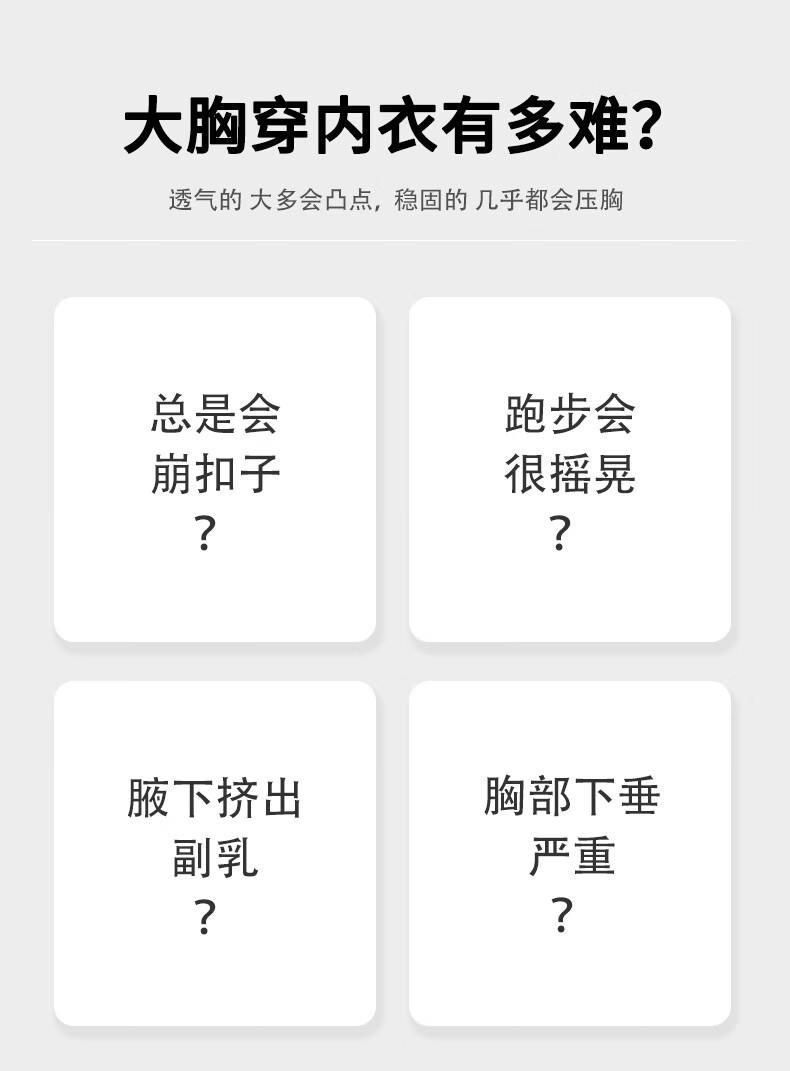 大胸穿内衣有多难?

透气的 大多会凸点，稳固的 几乎都会压胸

总是会
崩扣子
?

跑步会
很摇晃
?

腋下挤出
副乳
?

胸部下垂
严重
?