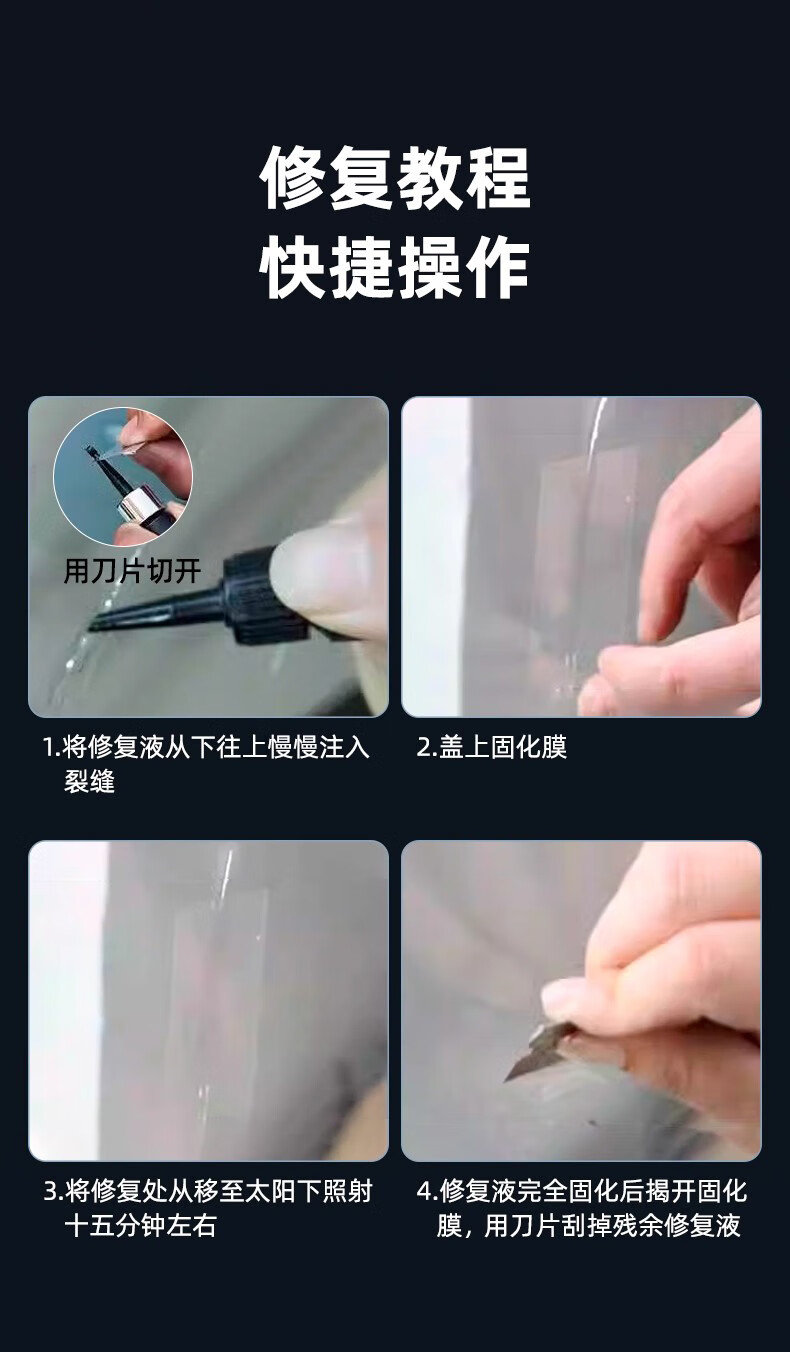 修复教程
快捷操作

用刀片切开

1.将修复液从下往上慢慢注入裂缝

2.盖上固化膜

3.将修复处从移至太阳下照射十五分钟左右

4.修复液完全固化后揭开固化膜，用刀片刮掉残余修复液