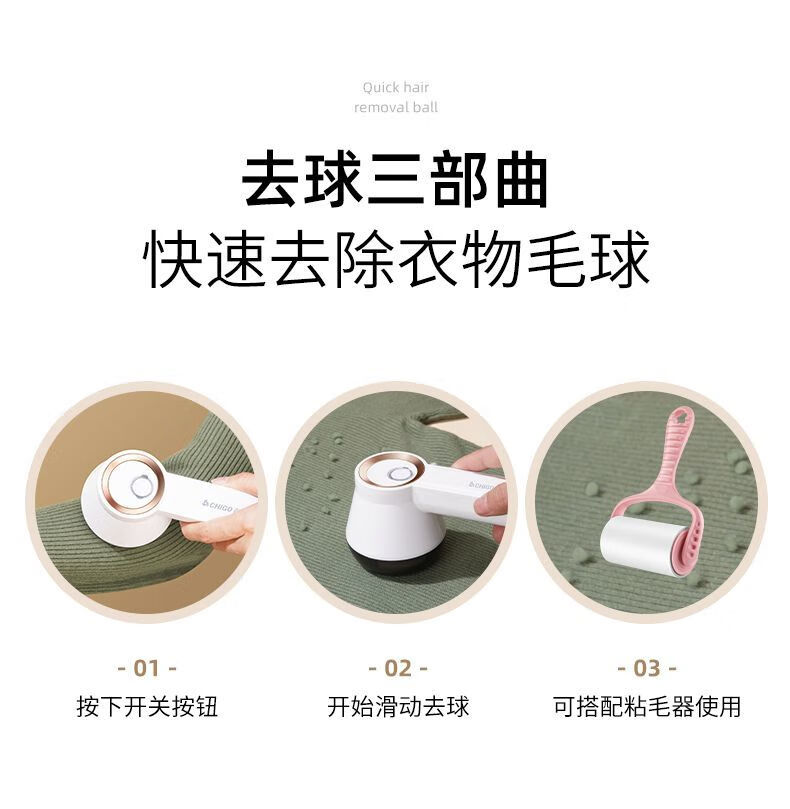 Quick hair
removal ball

去球三部曲
快速去除衣物毛球

CHIGO

CHIGO

- 01 -
按下开关按钮

- 02 -
开始滑动去球

- 03 -
可搭配粘毛器使用