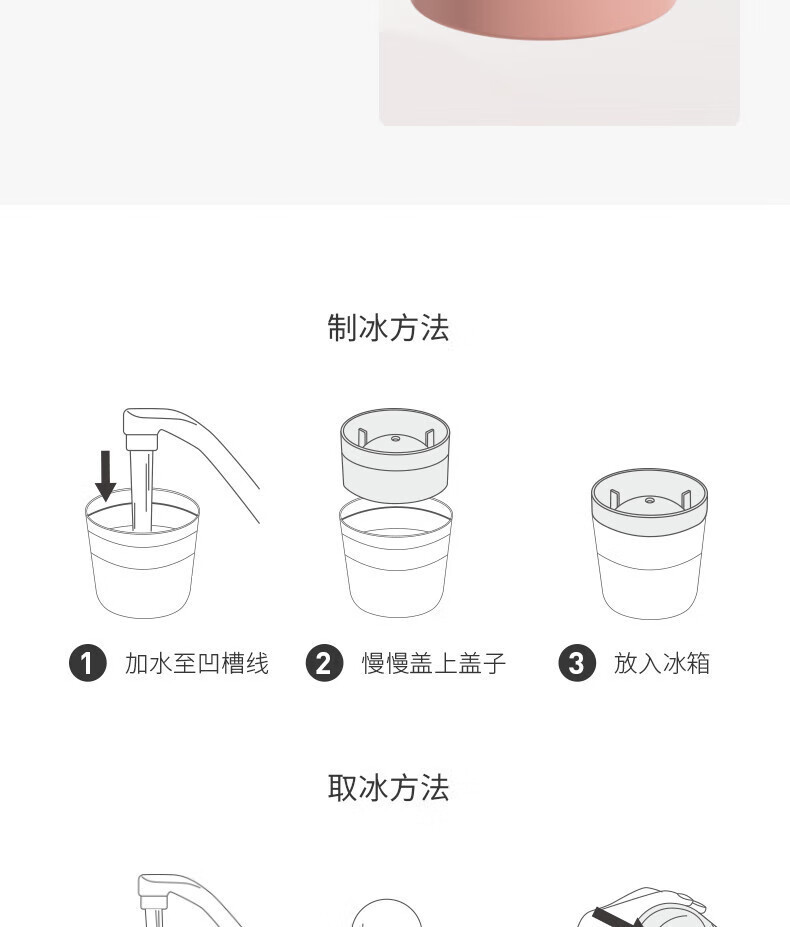 制冰方法

1 加水至凹槽线

2 慢慢盖上盖子

3 放入冰箱

取冰方法